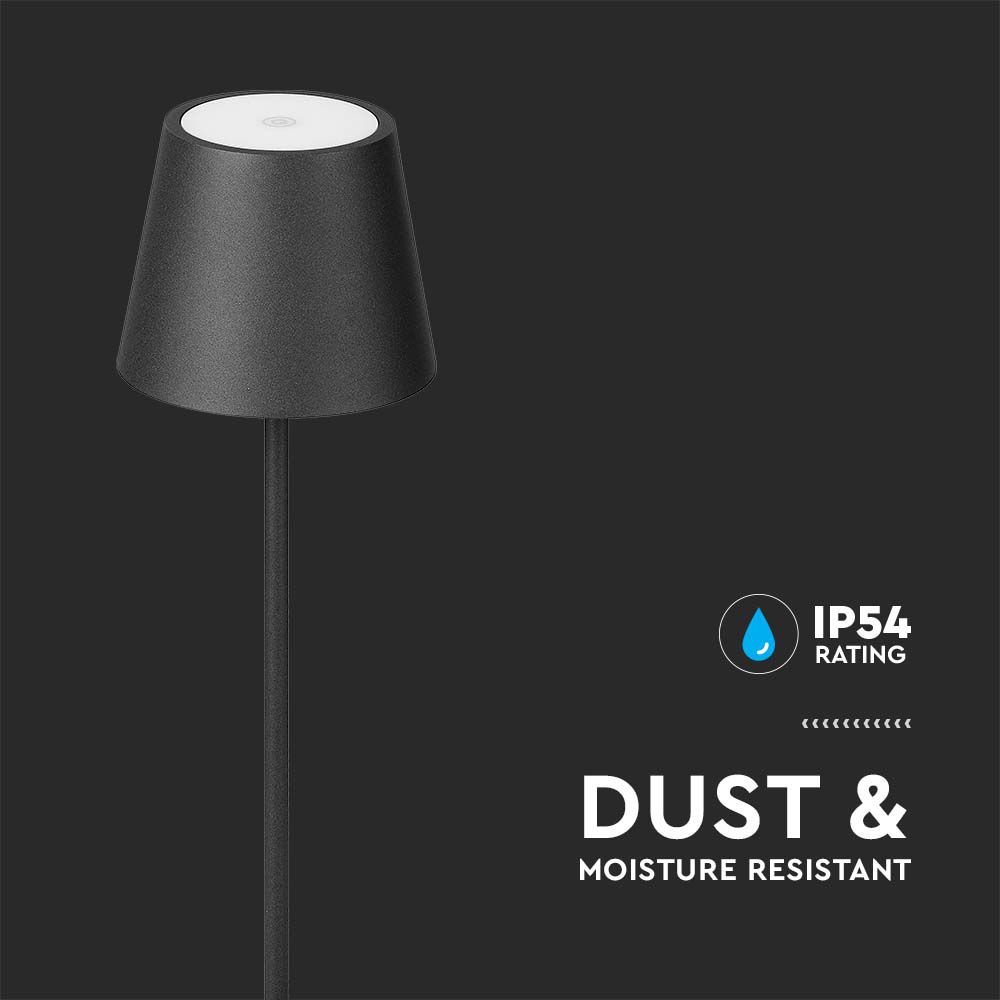 IP54
RATING

DUST &
MOISTURE RESISTANT