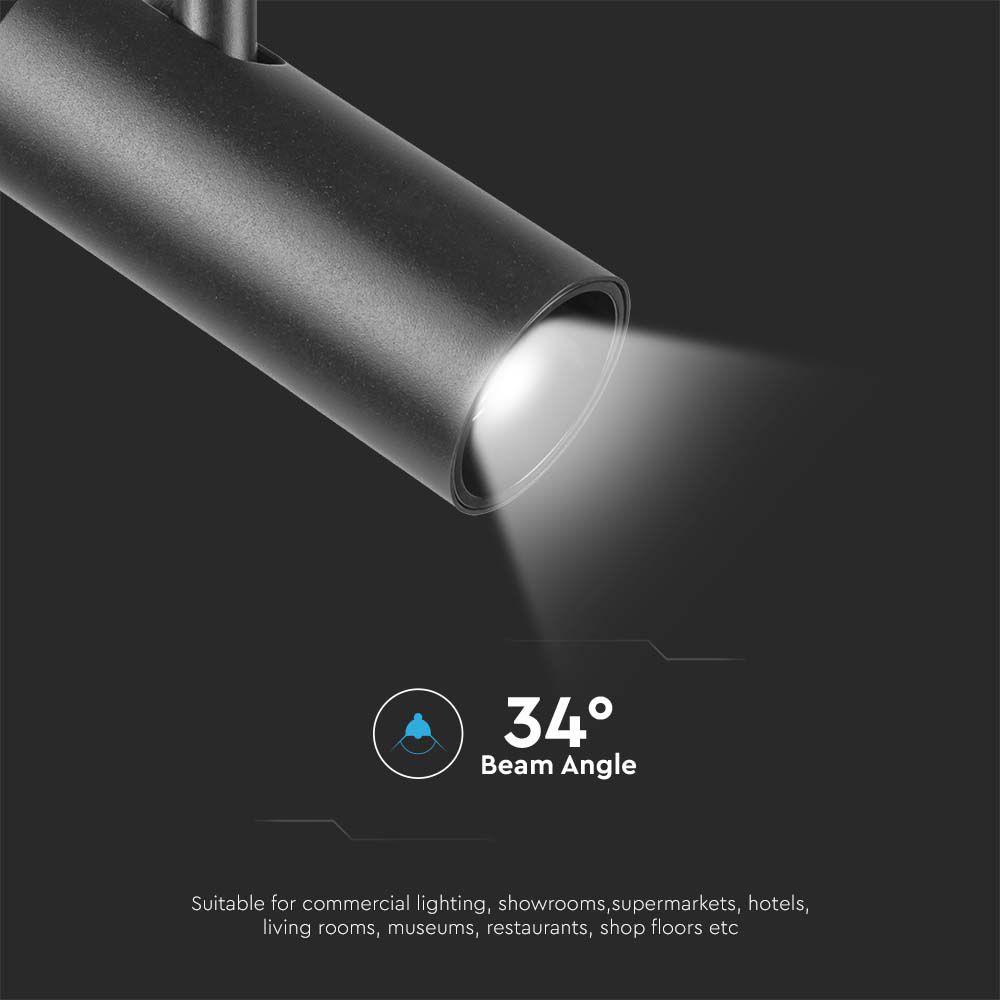 34°
Beam Angle

Suitable for commercial lighting, showrooms,supermarkets, hotels, living rooms, museums, restaurants, shop floors etc