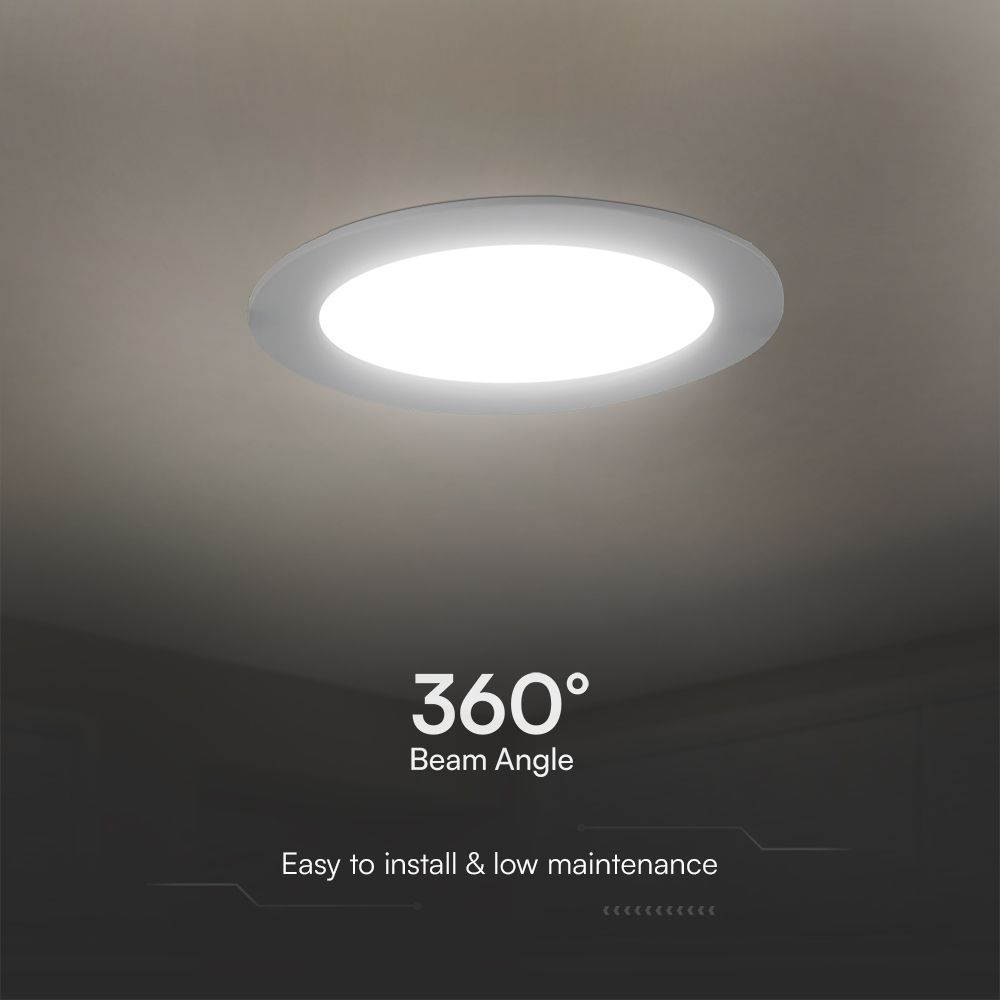 360°
Beam Angle

Easy to install & low maintenance