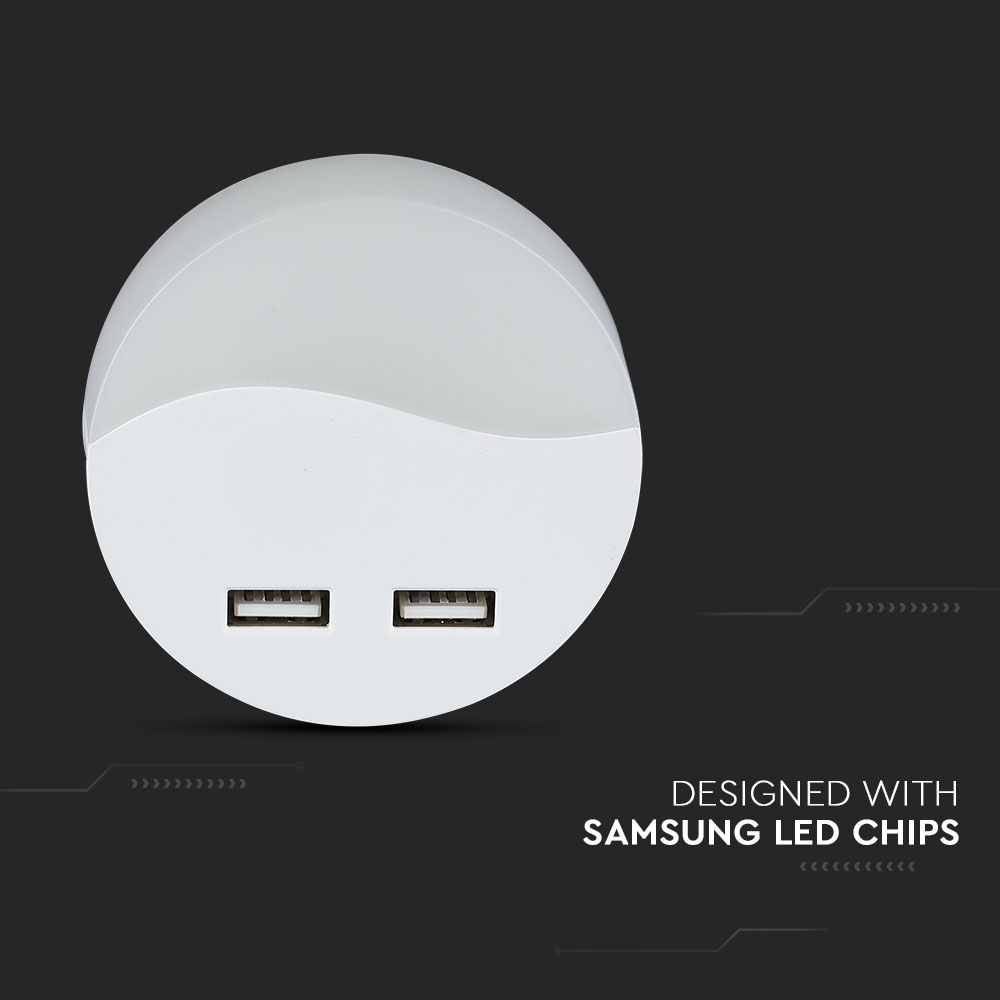 DESIGNED WITH
SAMSUNG LED CHIPS