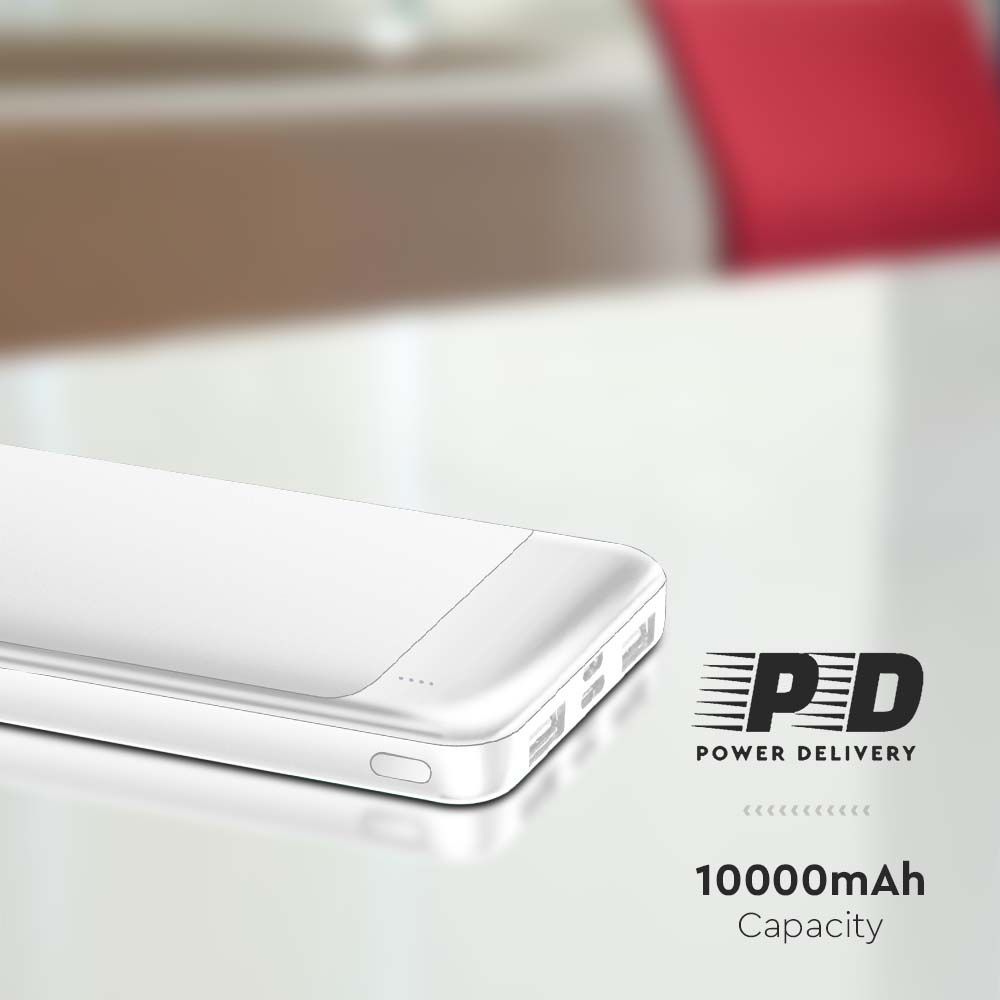 PD
POWER DELIVERY

10000mAh
Capacity