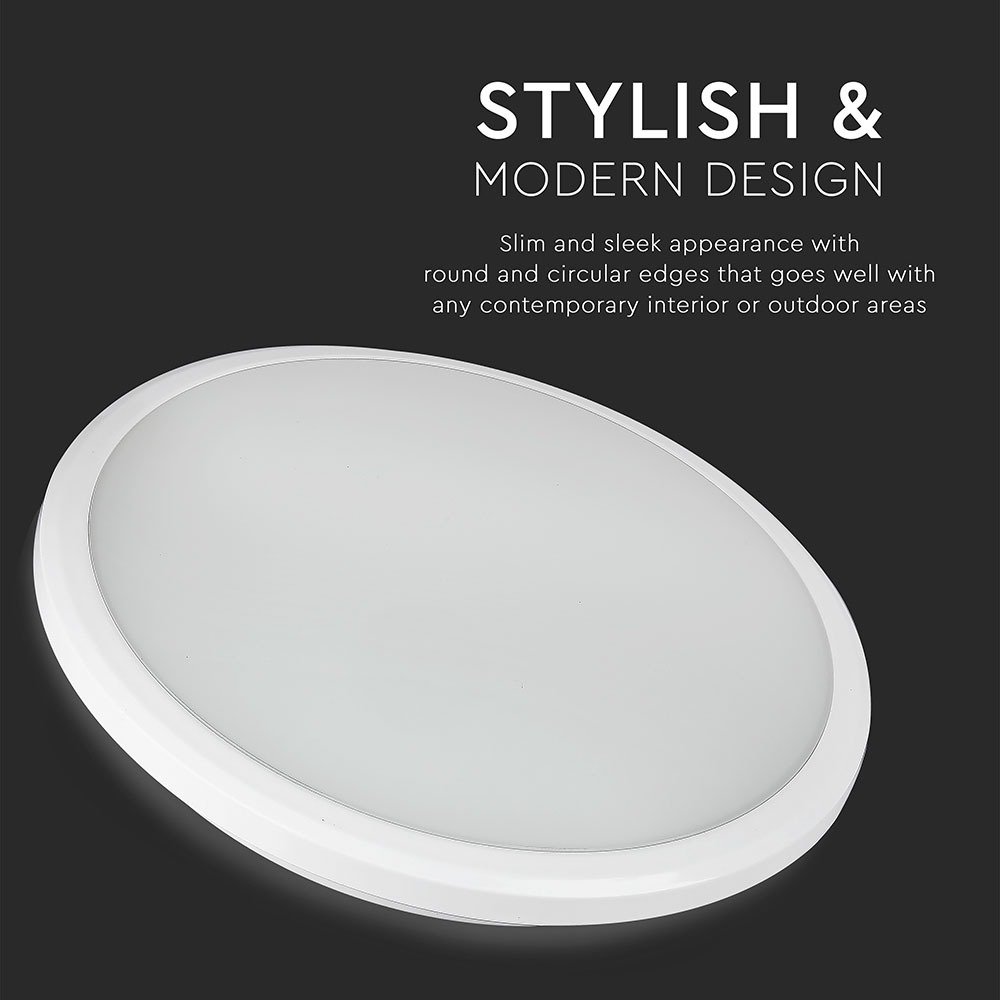 STYLISH &
MODERN DESIGN

Slim and sleek appearance with round and circular edges that goes well with any contemporary interior or outdoor areas