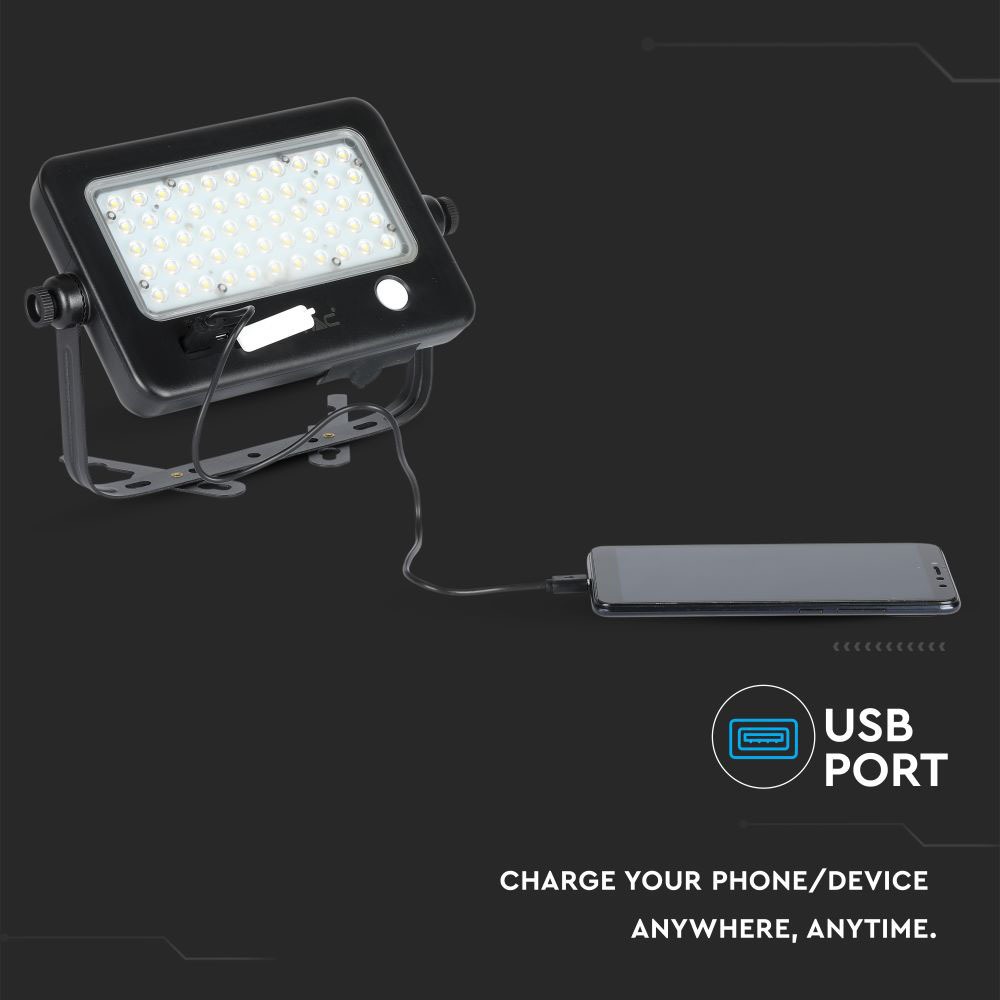 USB PORT

CHARGE YOUR PHONE/DEVICE ANYWHERE, ANYTIME.