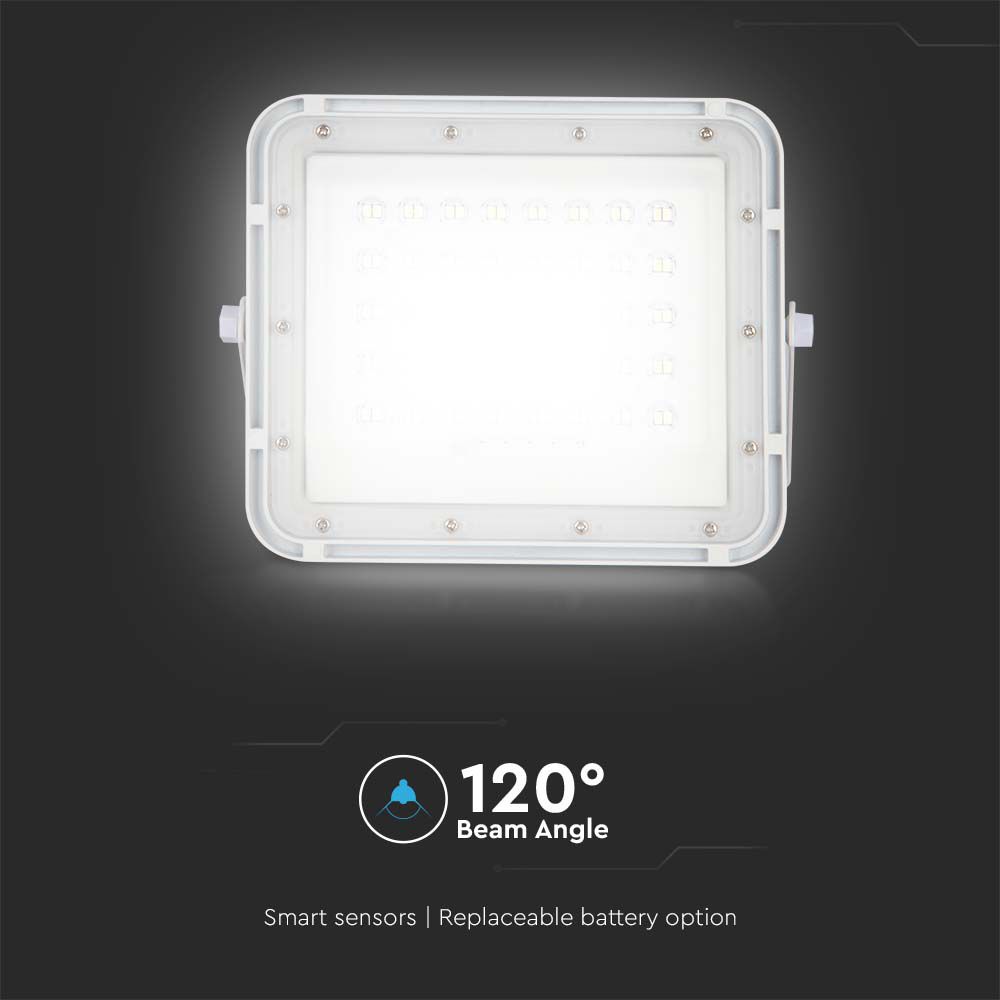 120°
Beam Angle

Smart sensors | Replaceable battery option