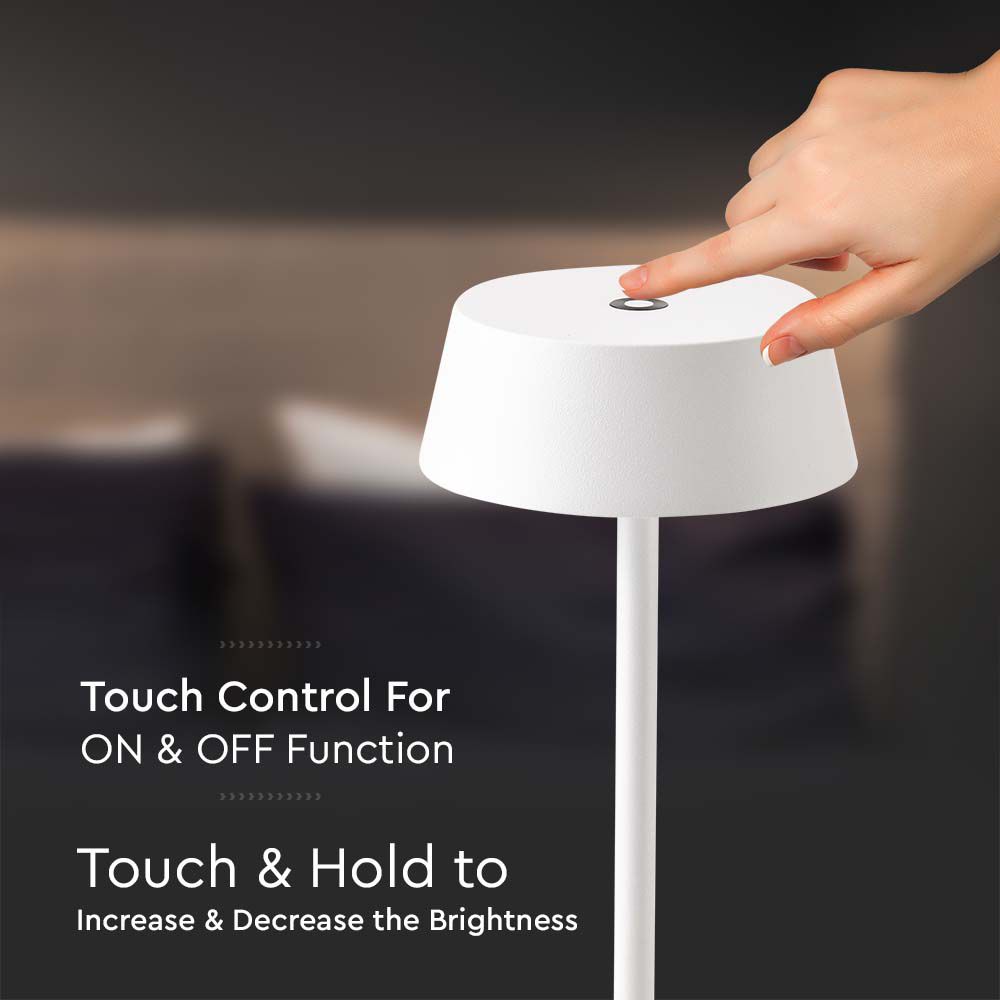 Touch Control For
ON & OFF Function

Touch & Hold to
Increase & Decrease the Brightness