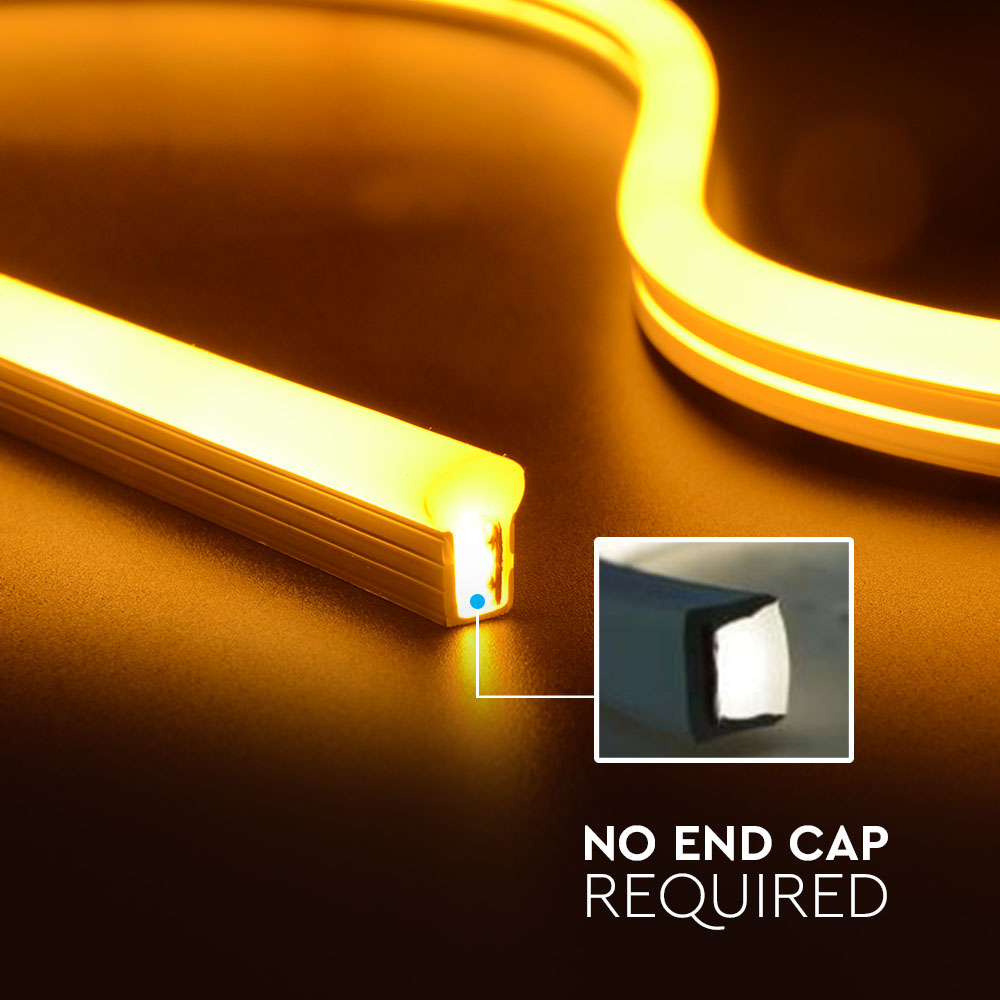 NO END CAP
REQUIRED