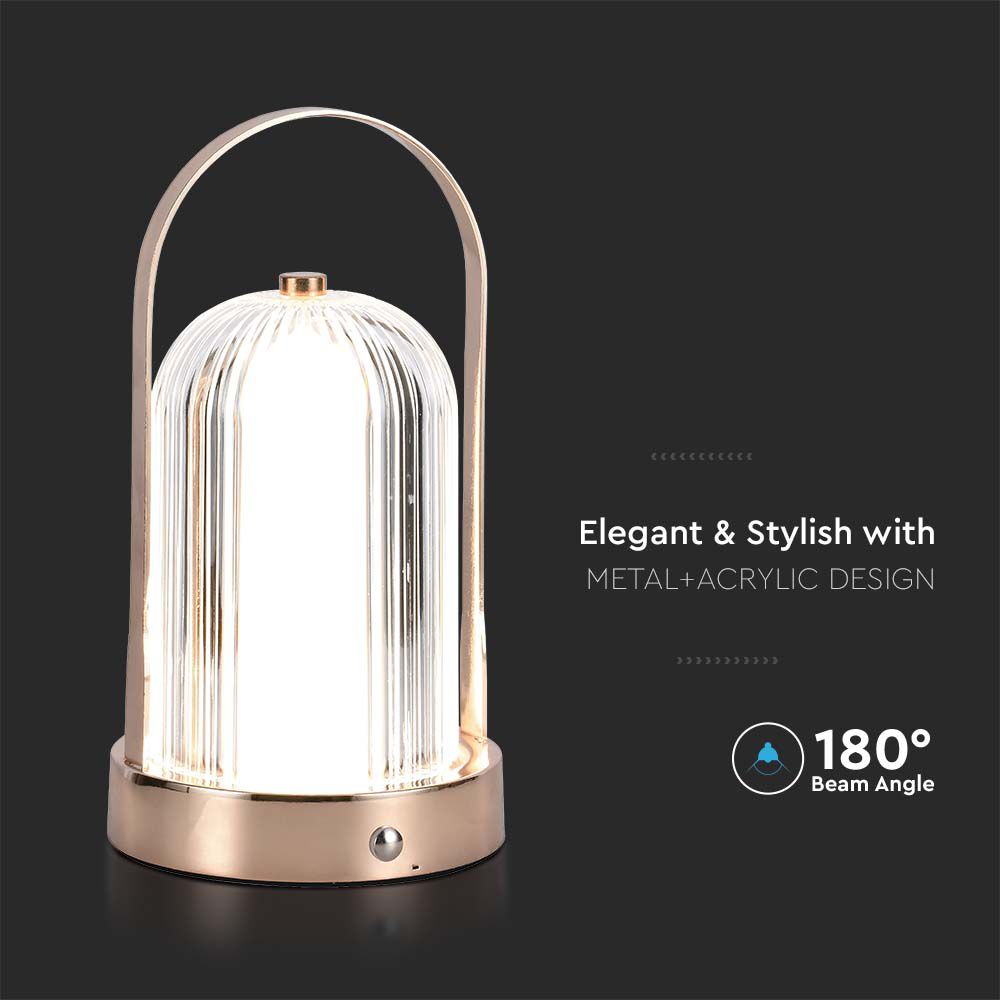 Elegant & Stylish with
METAL+ACRYLIC DESIGN

180°
Beam Angle