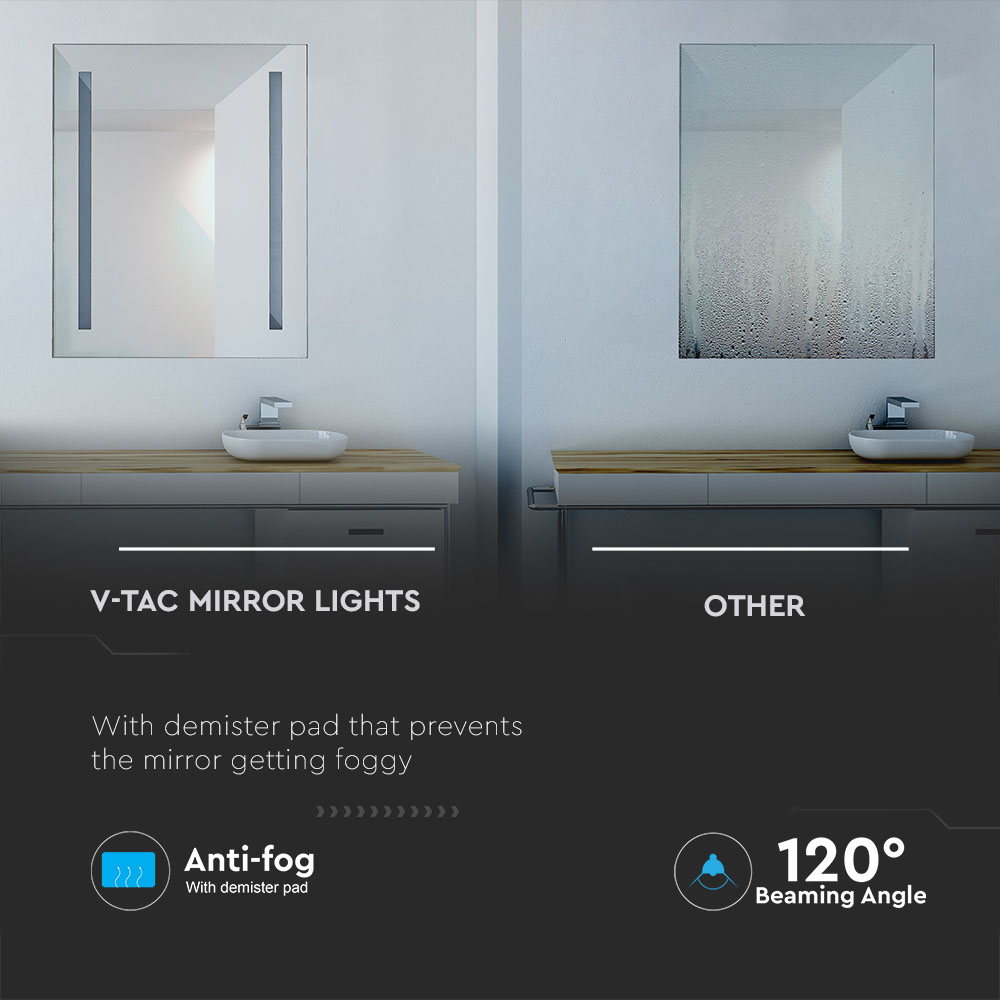 V-TAC MIRROR LIGHTS

OTHER

With demister pad that prevents the mirror getting foggy

Anti-fog
With demister pad

120°
Beaming Angle