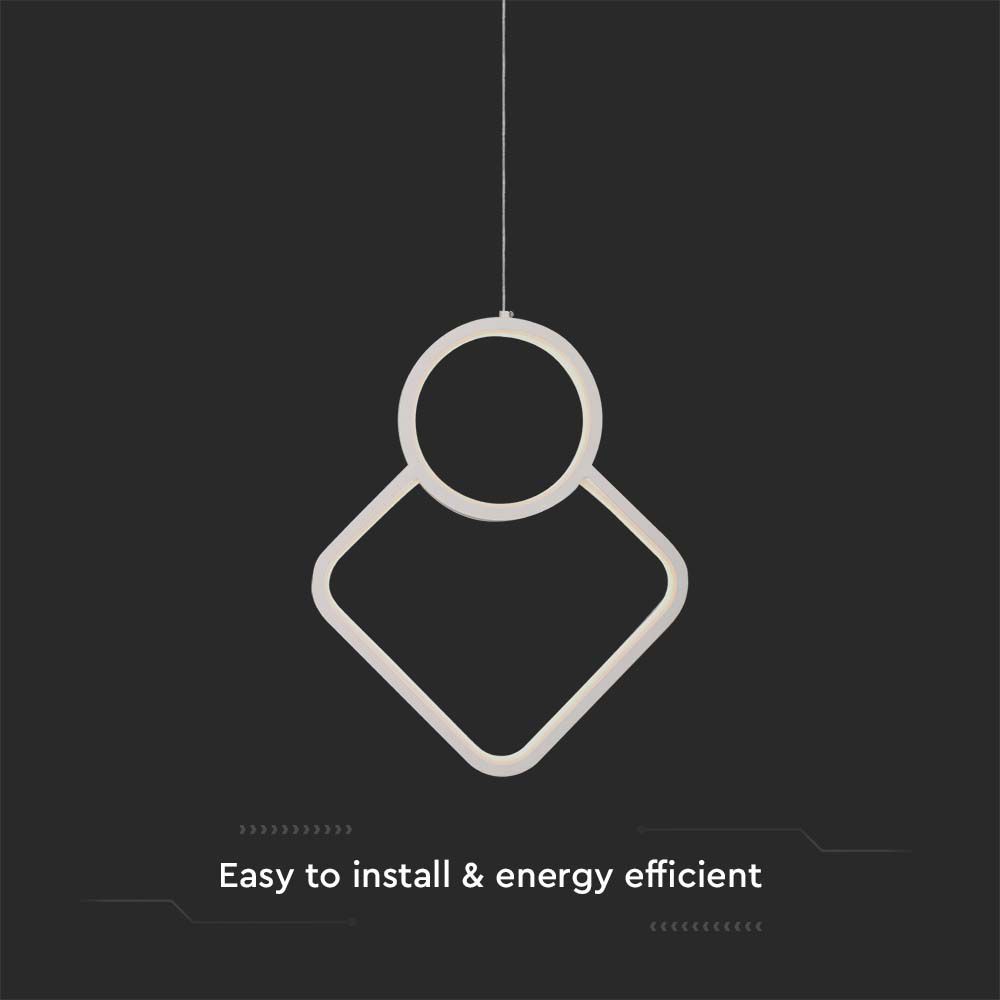 Easy to install & energy efficient