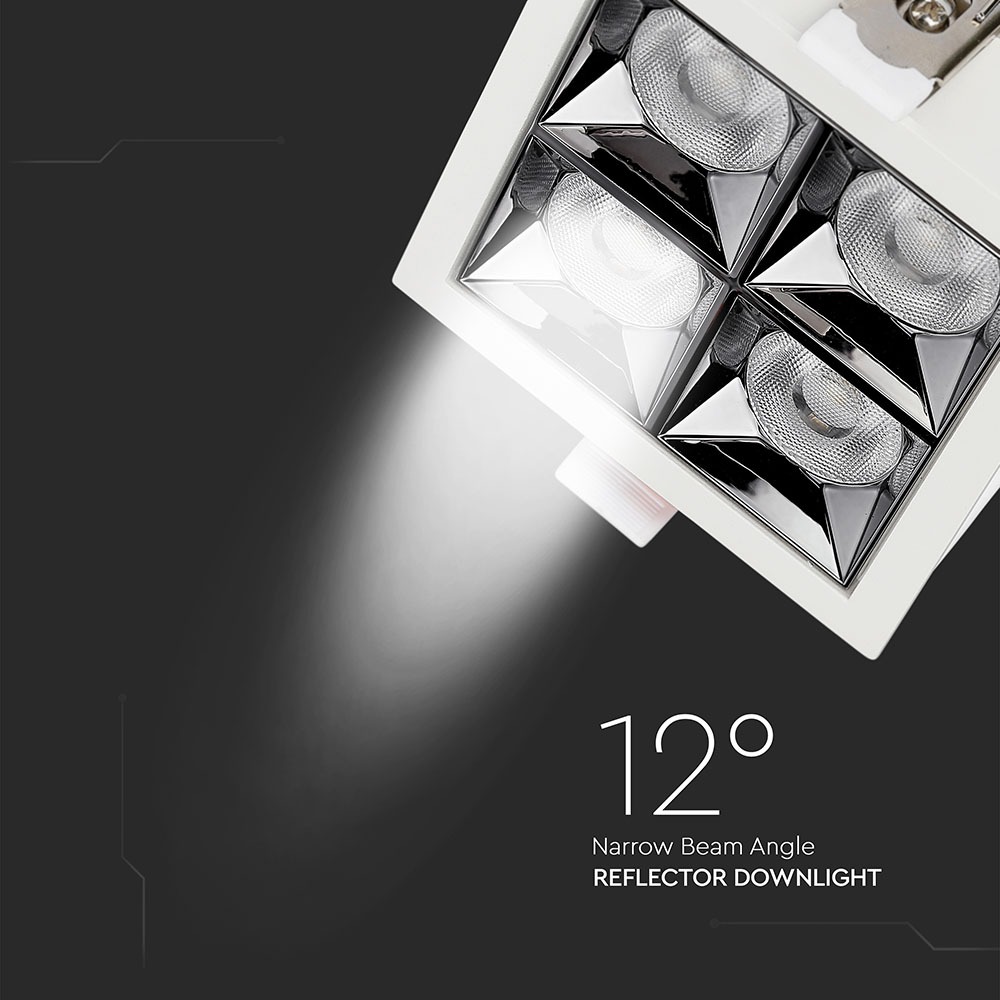 12°

Narrow Beam Angle
REFLECTOR DOWNLIGHT