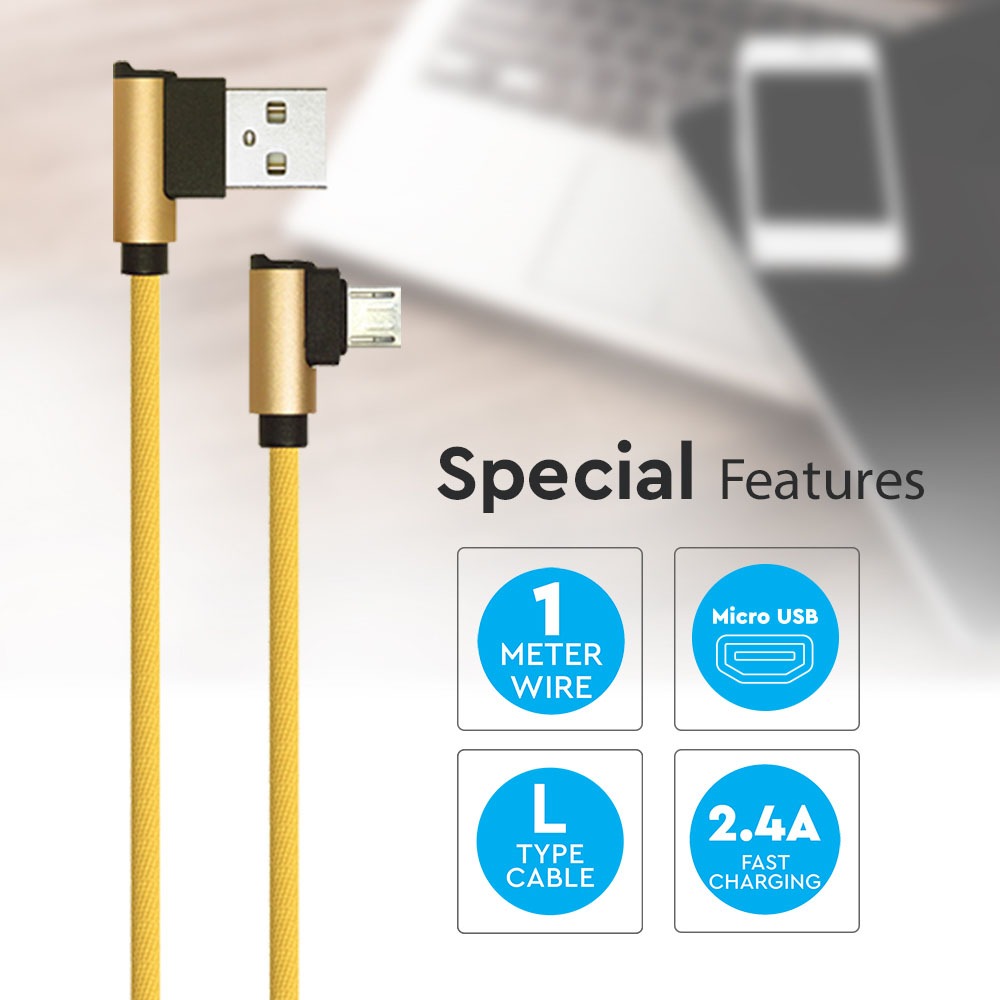 Special Features

1
METER
WIRE

Micro USB

L
TYPE
CABLE

2.4A
FAST
CHARGING