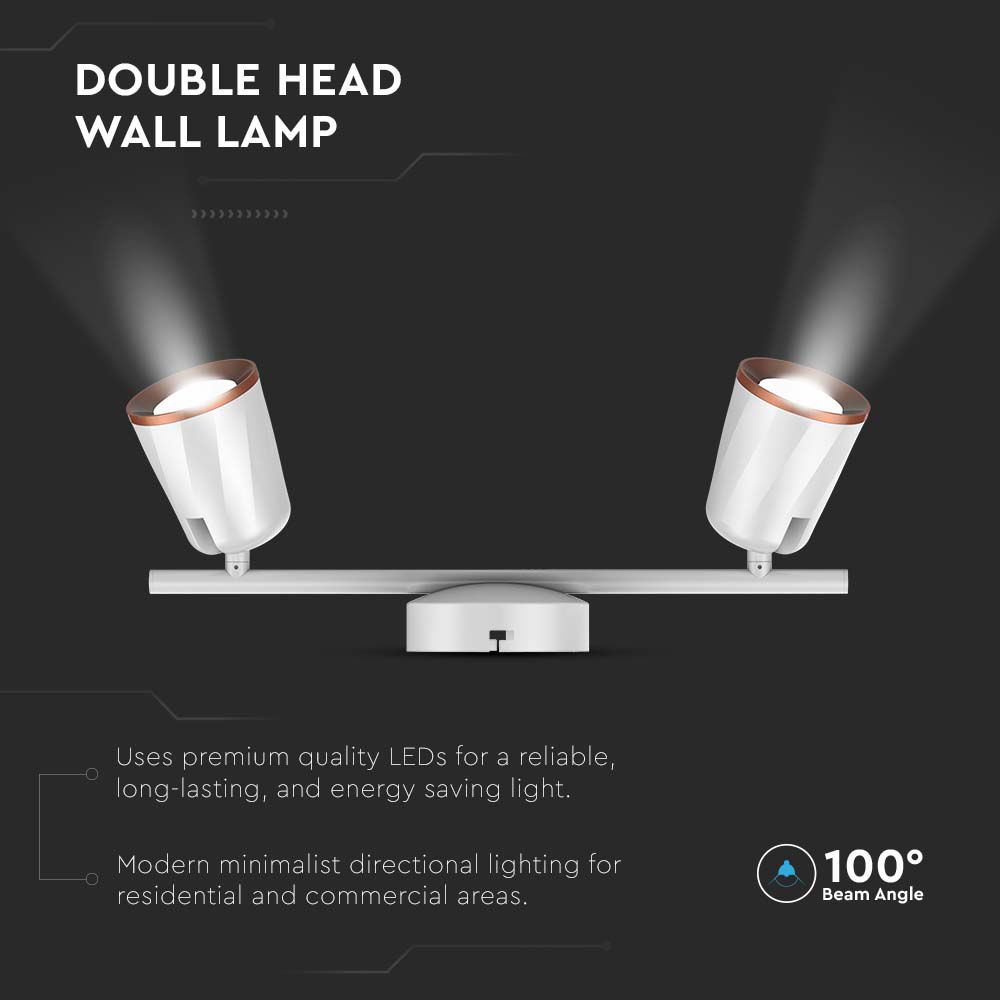 DOUBLE HEAD
WALL LAMP

Uses premium quality LEDs for a reliable, long-lasting, and energy saving light.

Modern minimalist directional lighting for residential and commercial areas.

100°
Beam Angle