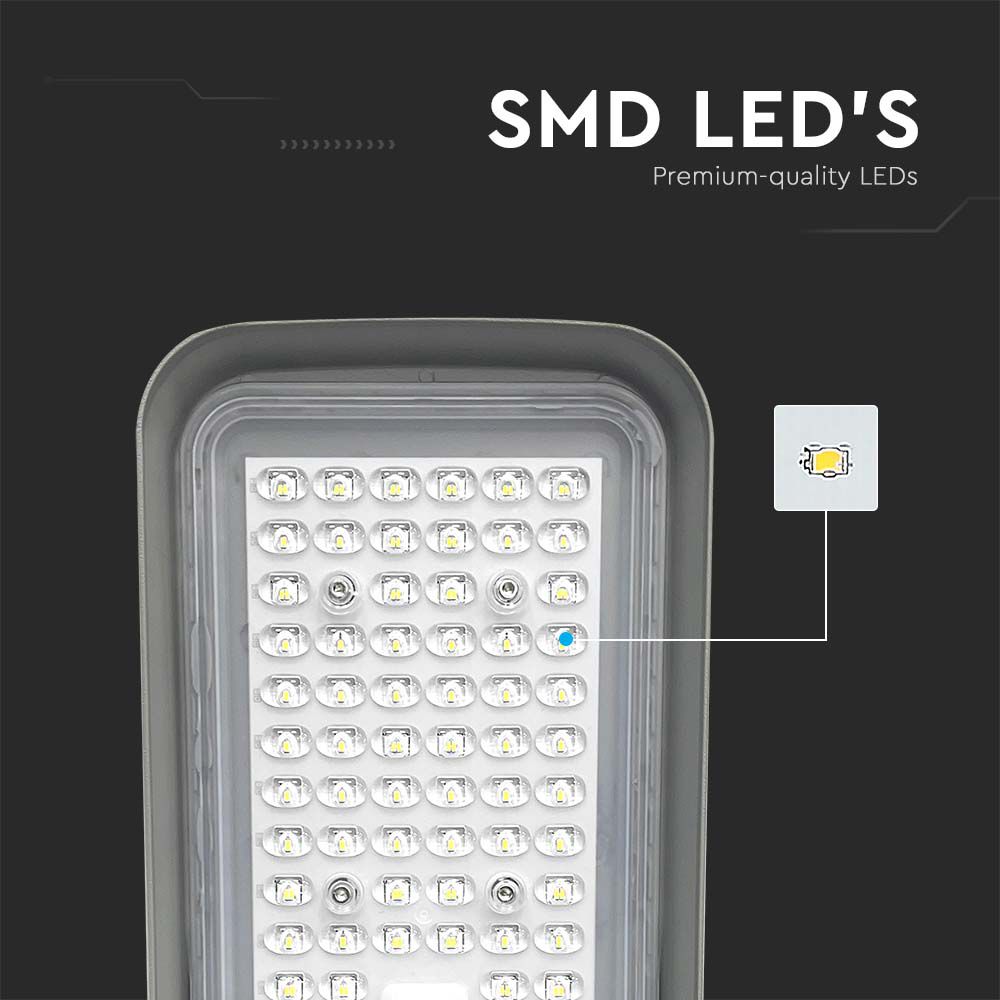 SMD LED'S
Premium-quality LEDs