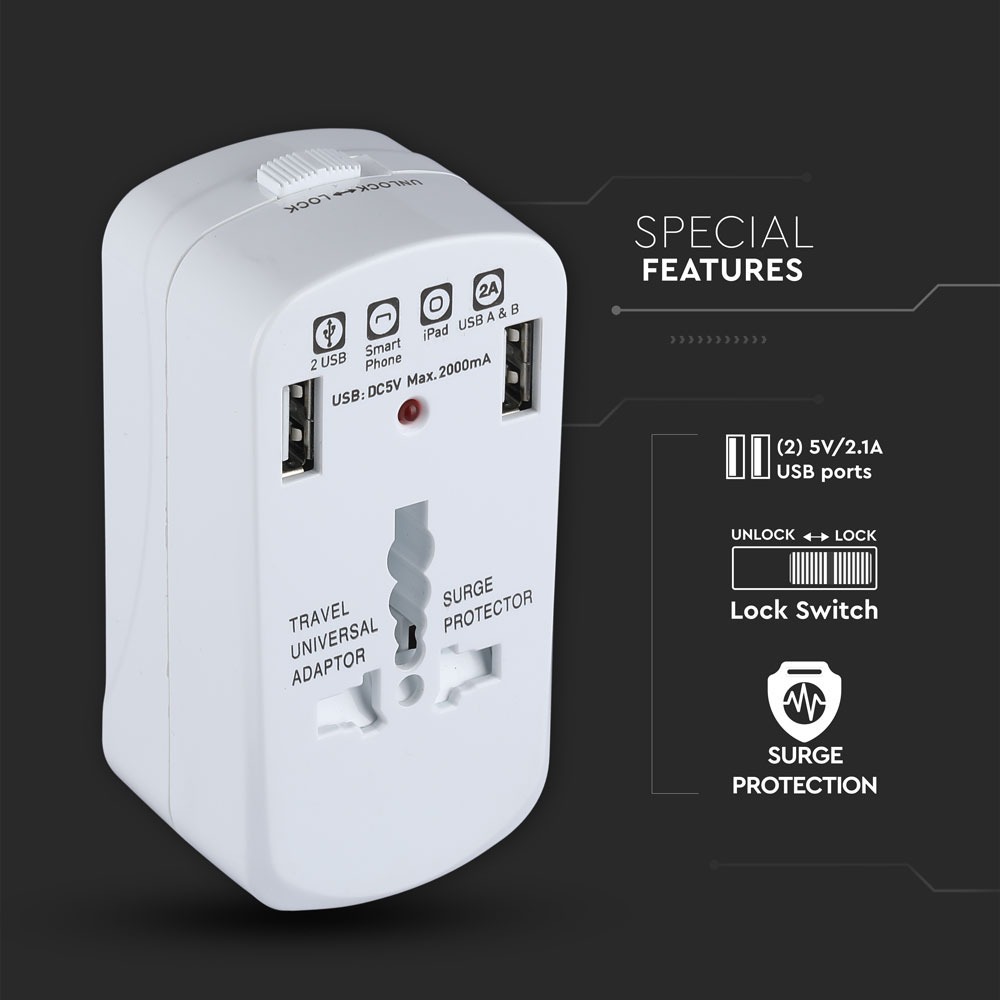 UNLOCK ↔ LOCK

2 USB
Smart Phone
iPad
2A
USB A & B

USB: DC5V Max.2000mA

TRAVEL UNIVERSAL ADAPTOR

SURGE PROTECTOR

SPECIAL
FEATURES

(2) 5V/2.1A
USB ports

UNLOCK ↔ LOCK
Lock Switch

SURGE
PROTECTION