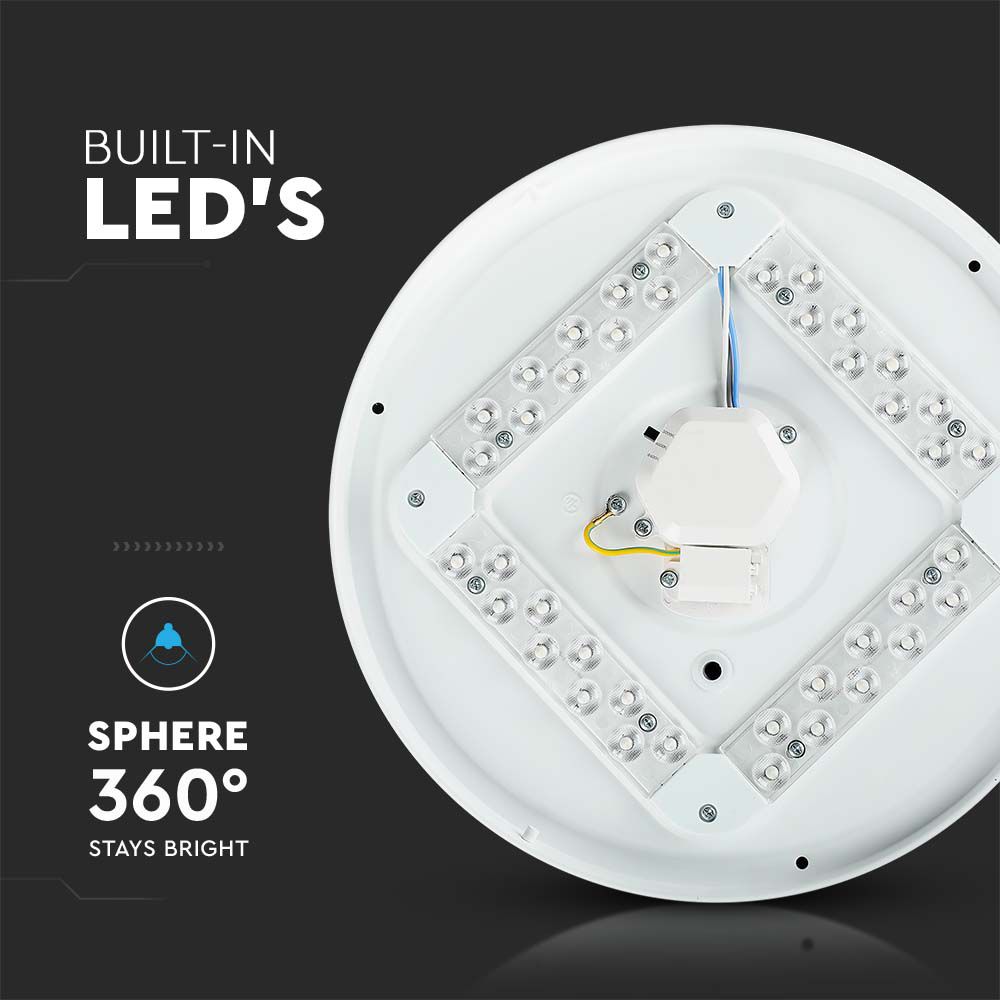 BUILT-IN
LED'S

SPHERE
360°
STAYS BRIGHT