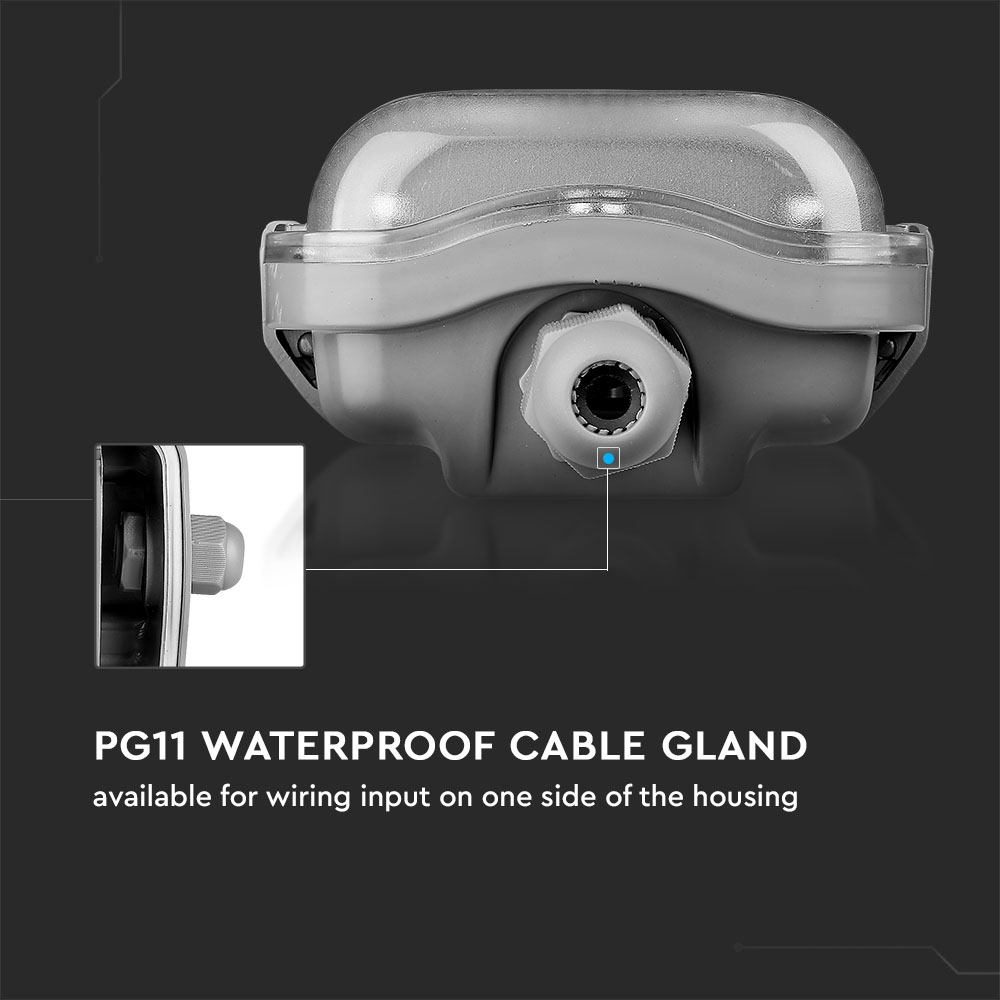 PG11 WATERPROOF CABLE GLAND
available for wiring input on one side of the housing