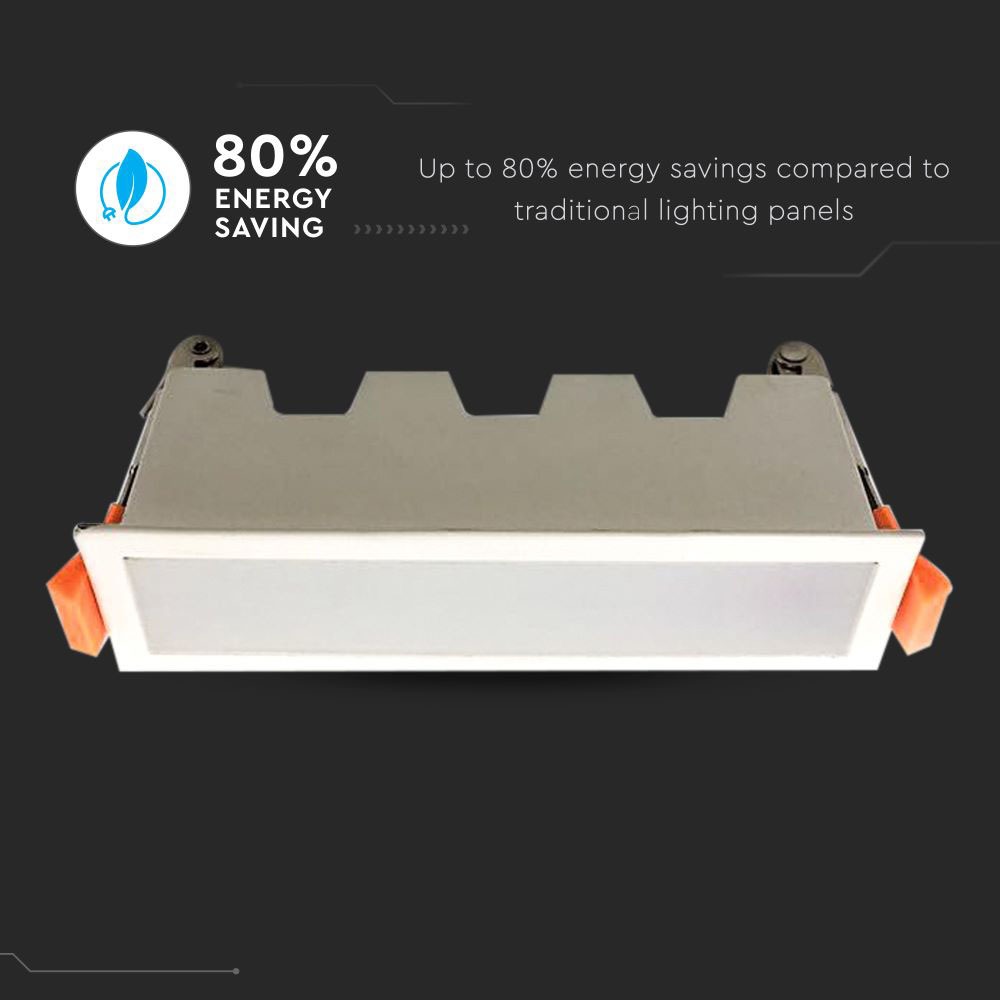 80%
ENERGY
SAVING

Up to 80% energy savings compared to traditional lighting panels