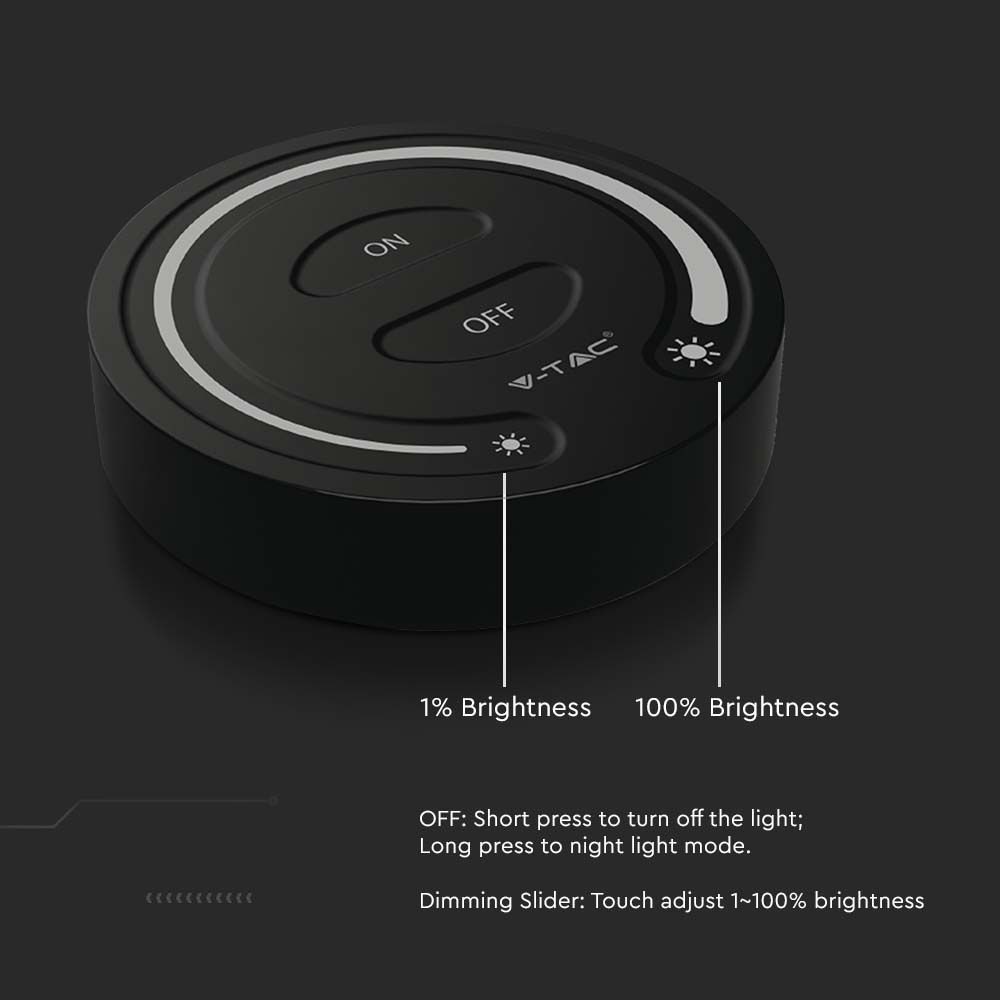 ON

OFF

V-TAC®

1% Brightness

100% Brightness

OFF: Short press to turn off the light;
Long press to night light mode.

Dimming Slider: Touch adjust 1~100% brightness