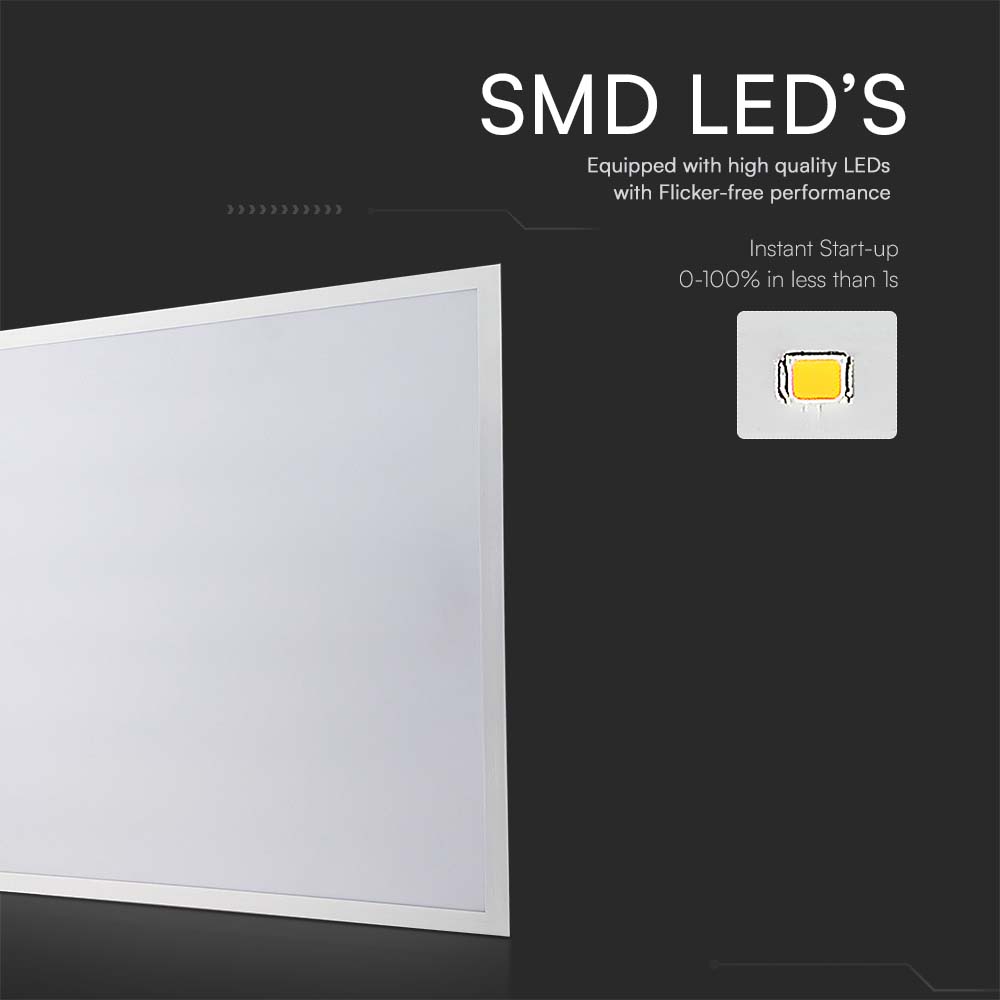 SMD LED'S

Equipped with high quality LEDs with Flicker-free performance

Instant Start-up
0-100% in less than 1s