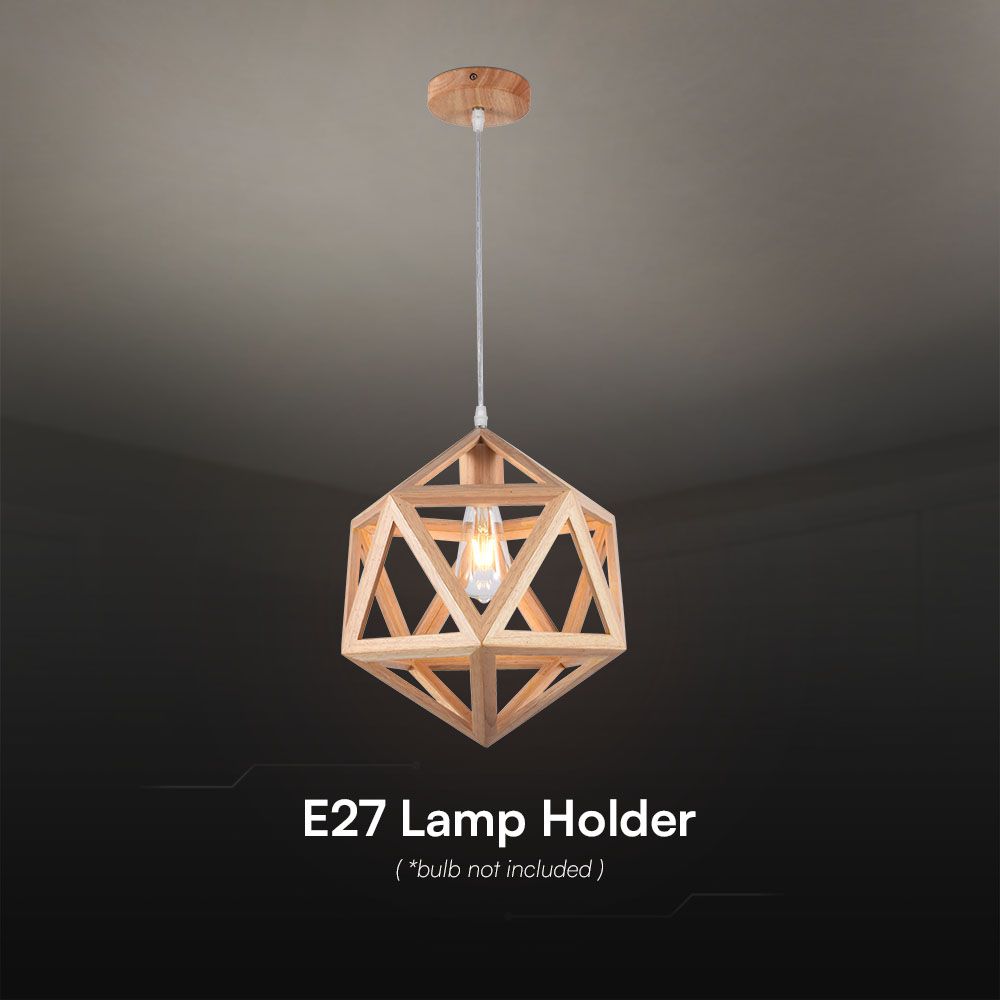 E27 Lamp Holder

( *bulb not included )