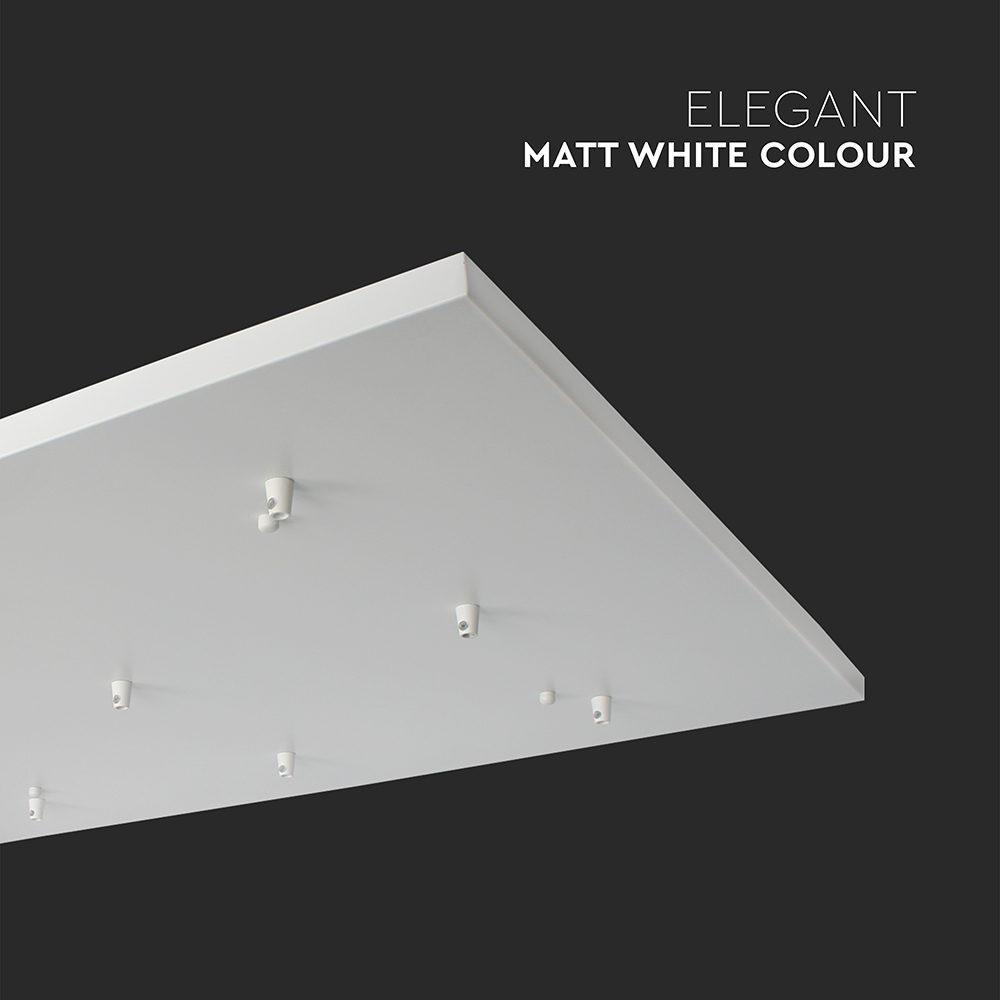 ELEGANT
MATT WHITE COLOUR