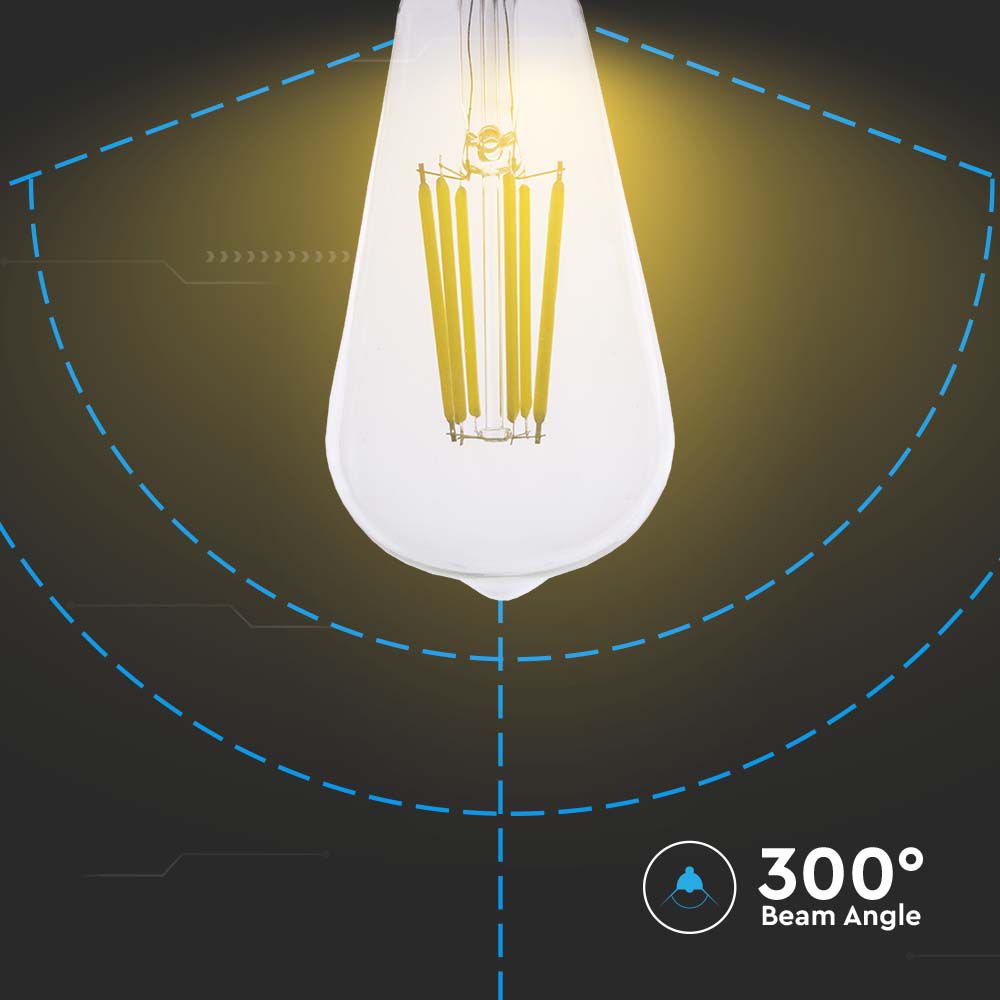 300°
Beam Angle