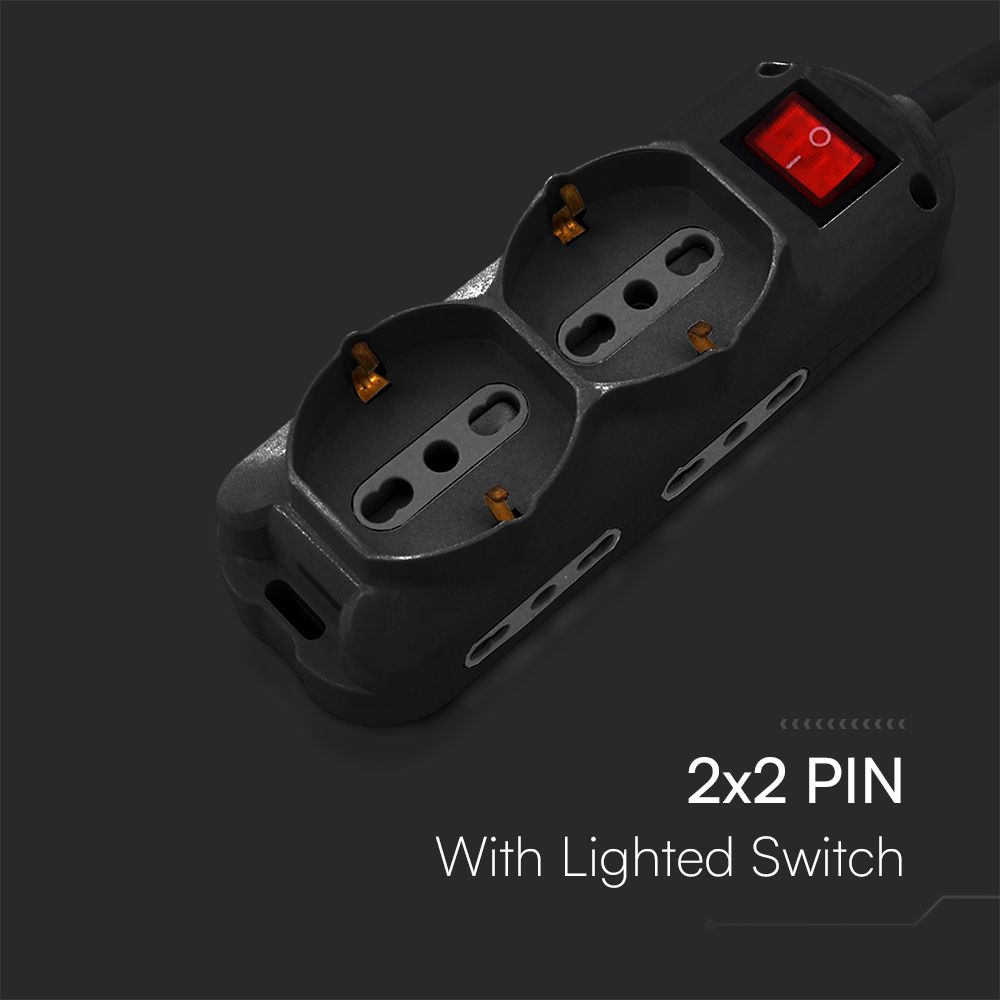 2x2 PIN
With Lighted Switch