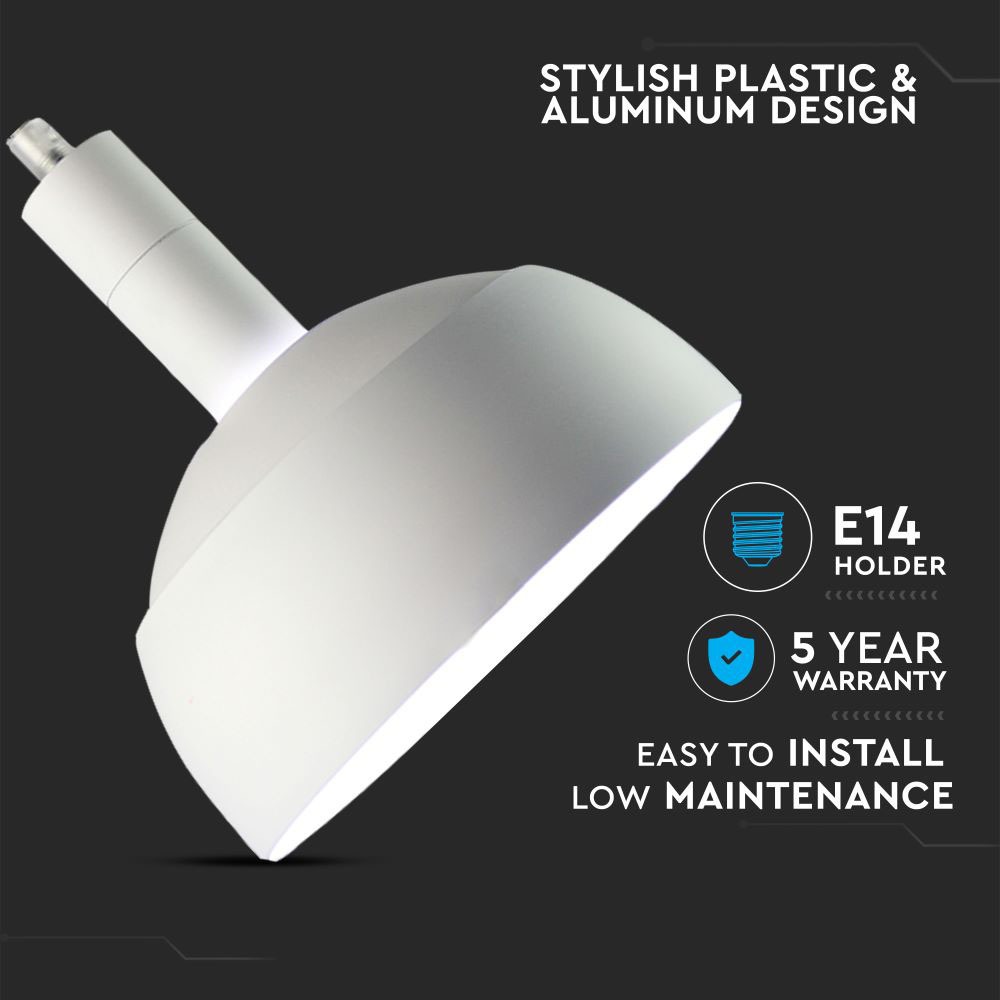 STYLISH PLASTIC & ALUMINUM DESIGN

E14
HOLDER

5 YEAR
WARRANTY

EASY TO INSTALL
LOW MAINTENANCE