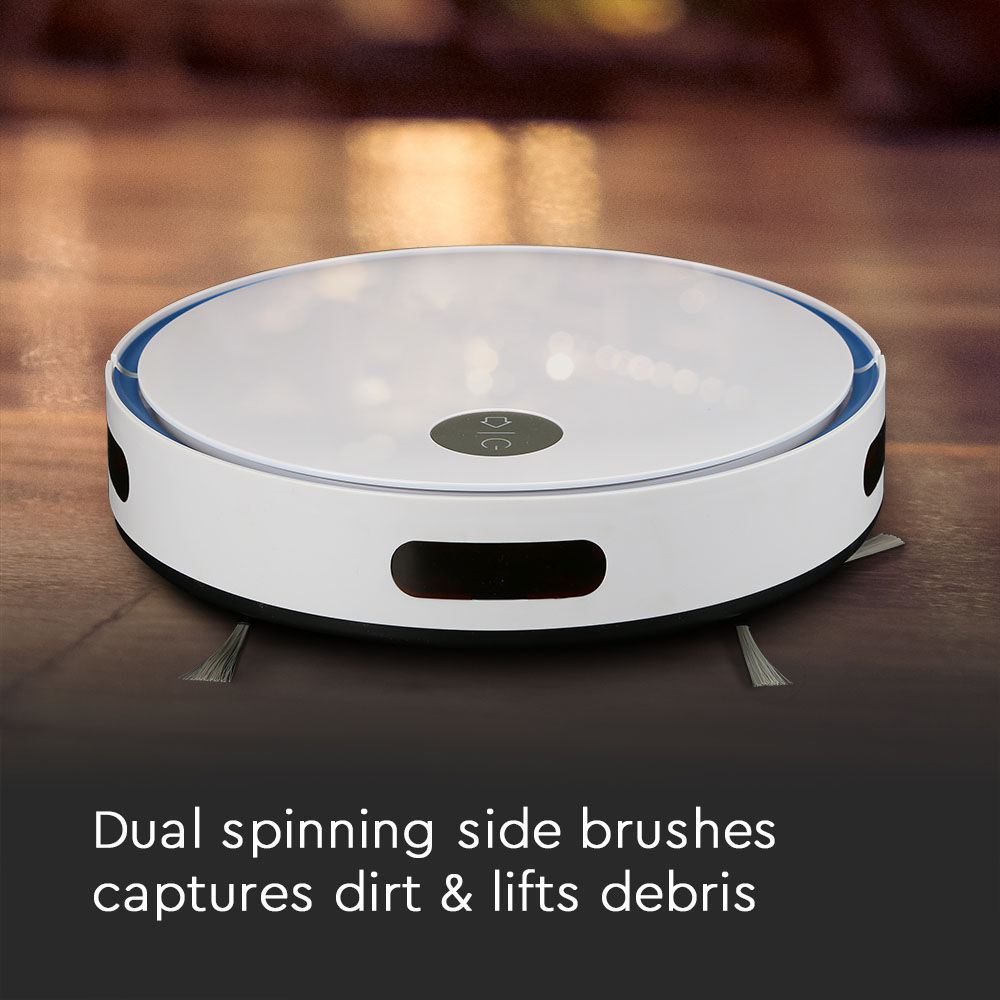 Dual spinning side brushes captures dirt & lifts debris