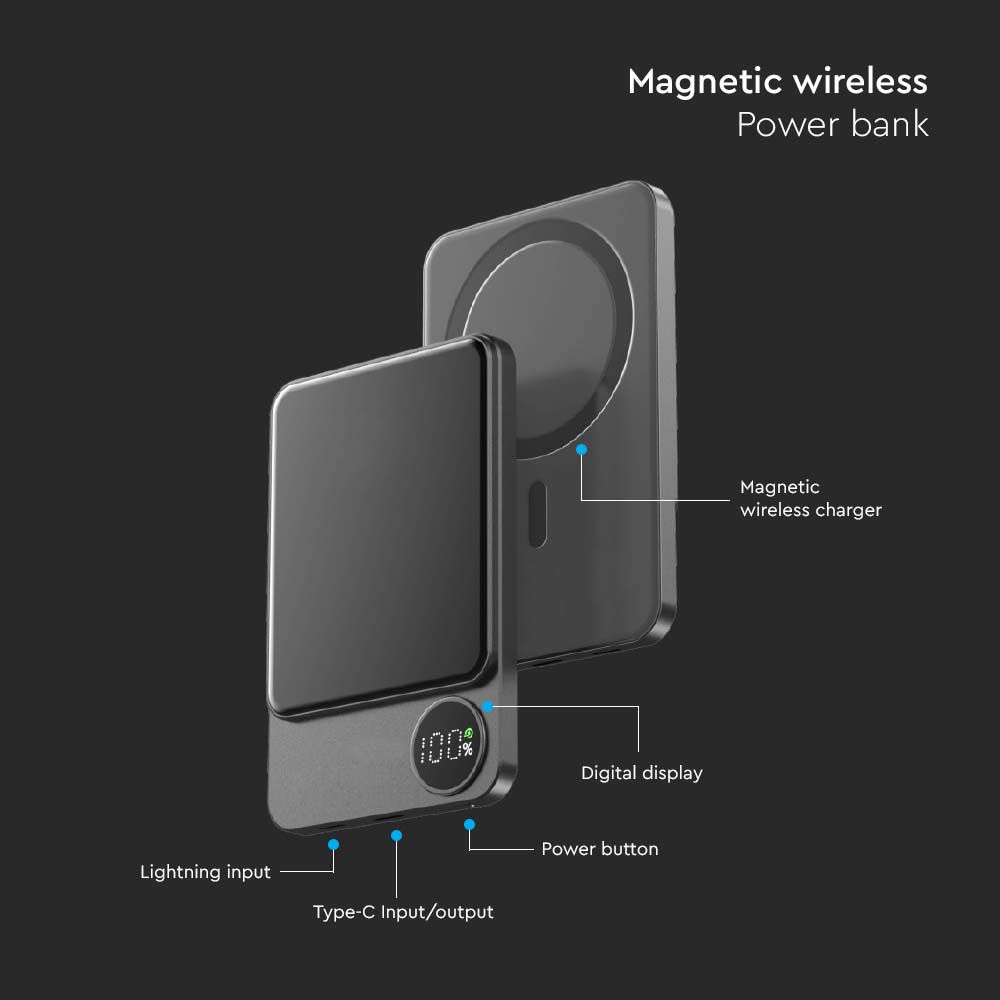 Magnetic wireless
Power bank

Magnetic
wireless charger

100%

Digital display

Power button

Lightning input

Type-C Input/output