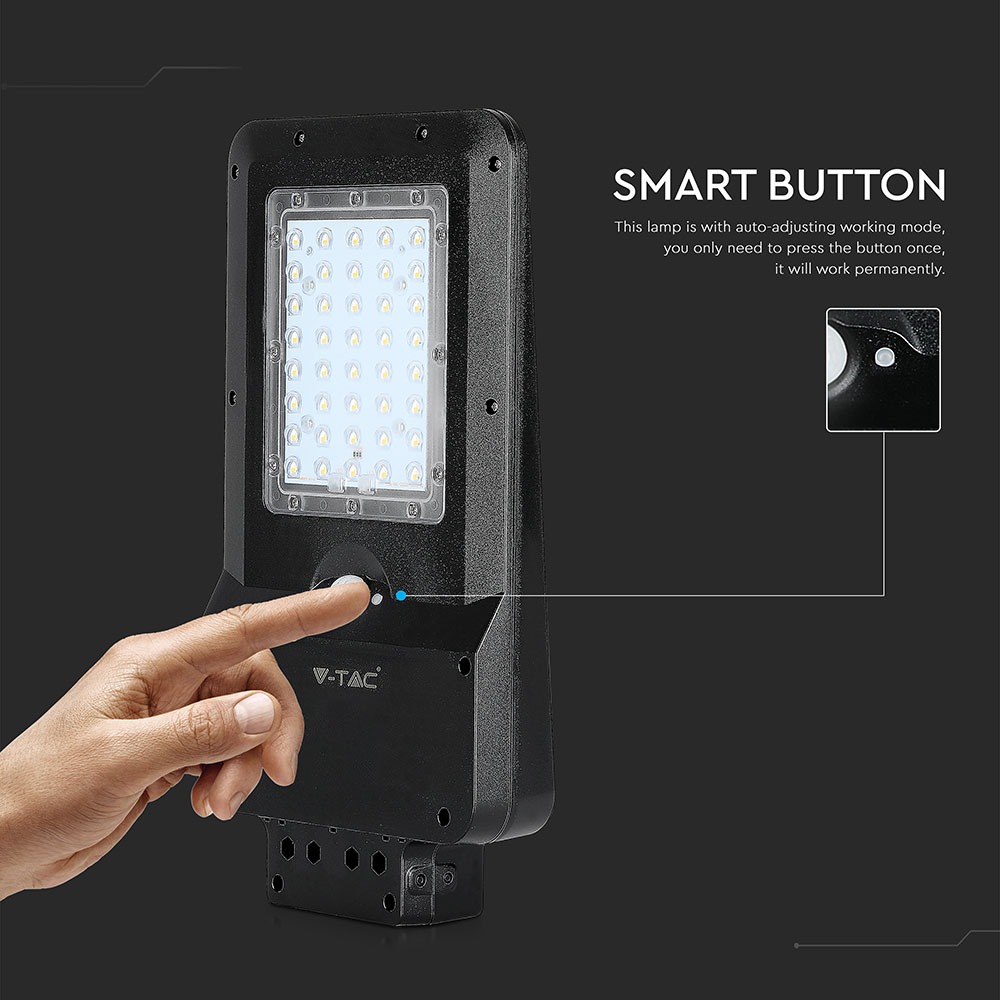 SMART BUTTON

This lamp is with auto-adjusting working mode, you only need to press the button once, it will work permanently.

V-TAC