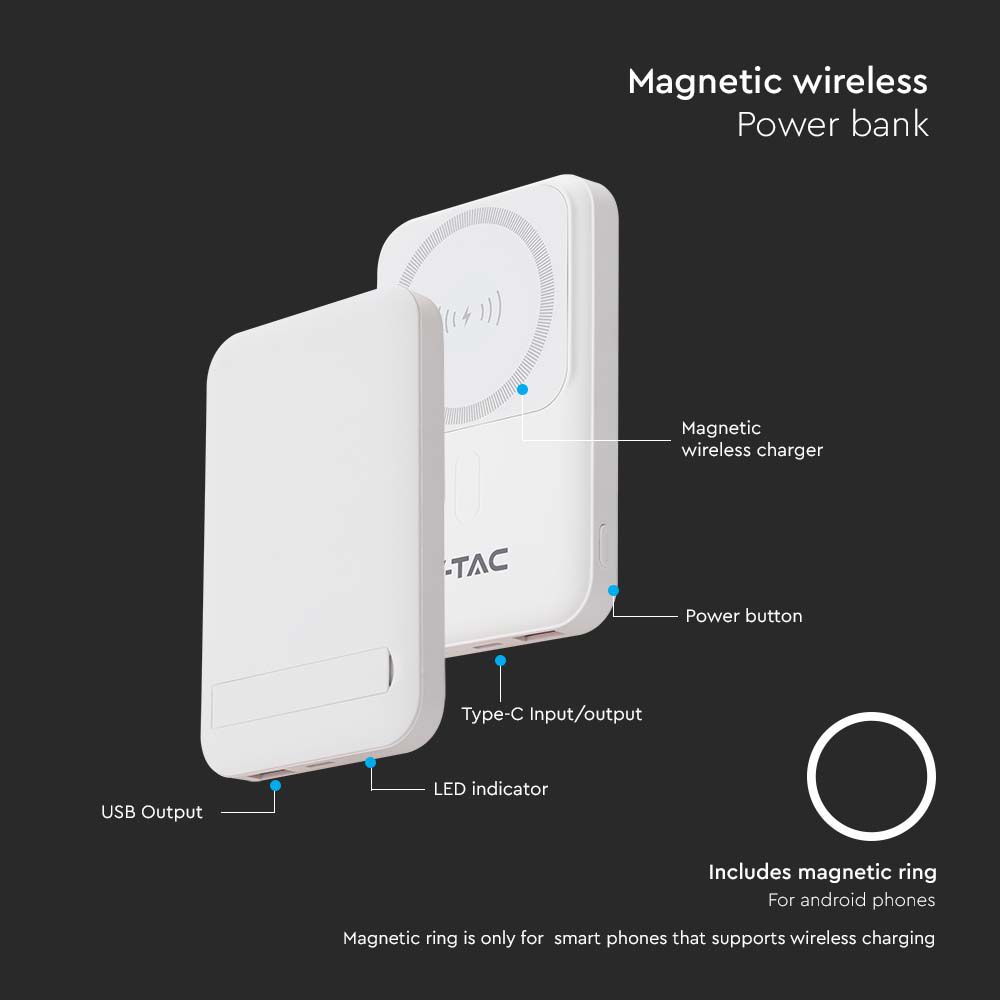 Magnetic wireless
Power bank

Magnetic wireless charger

-TAC

Power button

Type-C Input/output

LED indicator

USB Output

Includes magnetic ring
For android phones

Magnetic ring is only for smart phones that supports wireless charging