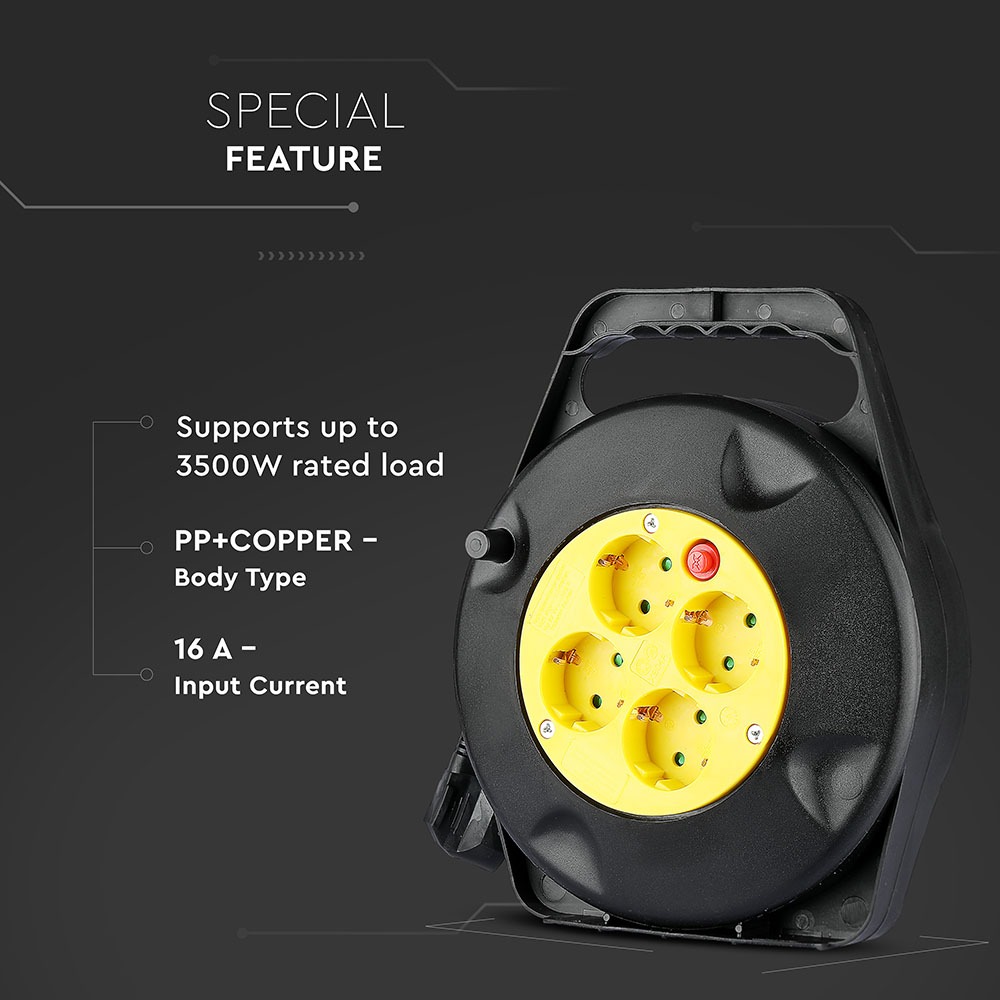 SPECIAL
FEATURE

Supports up to 3500W rated load

PP+COPPER –
Body Type

16 A –
Input Current