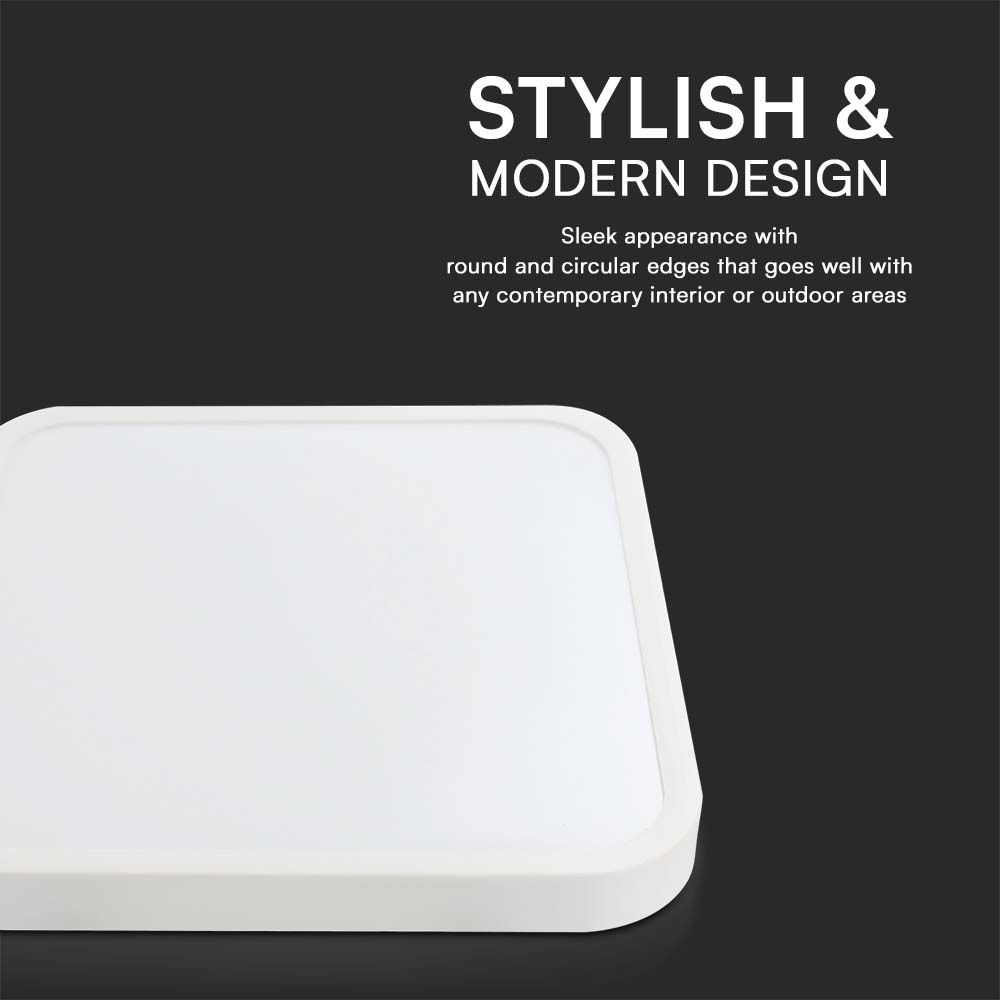 STYLISH &
MODERN DESIGN

Sleek appearance with round and circular edges that goes well with any contemporary interior or outdoor areas