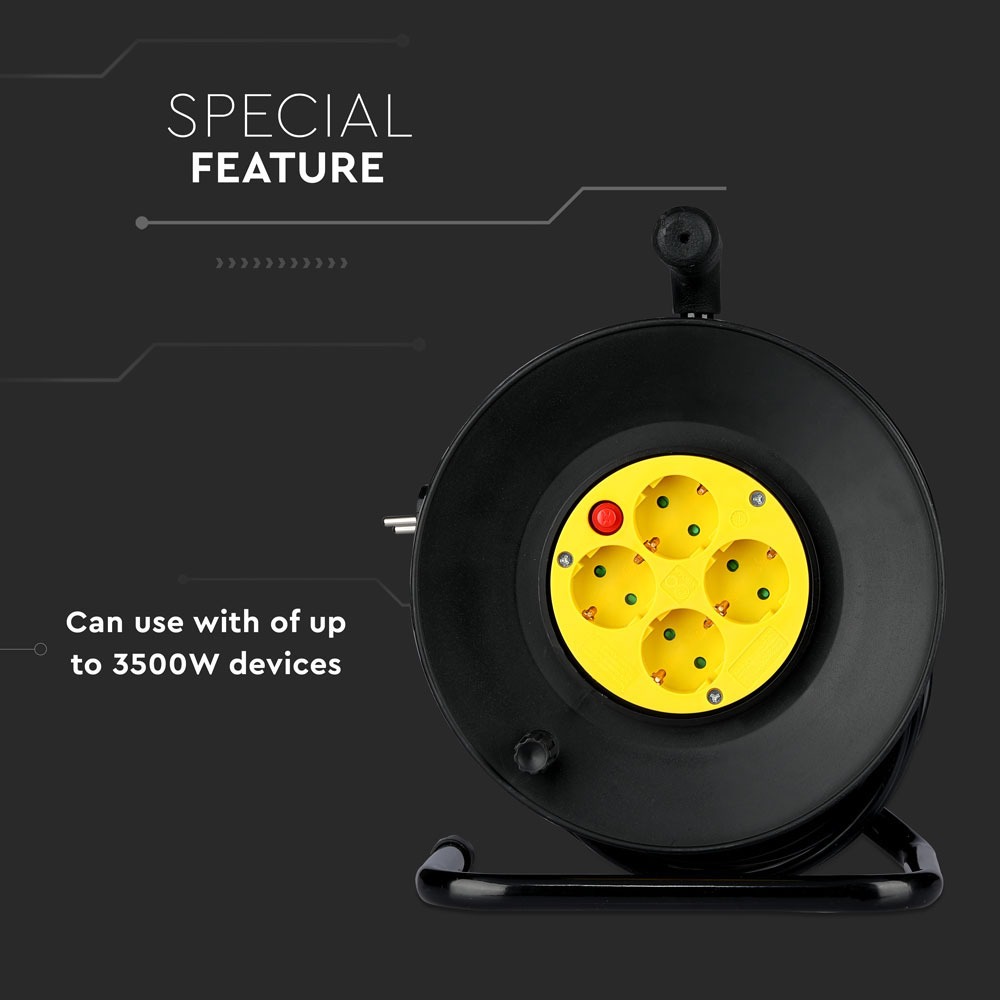 SPECIAL
FEATURE

Can use with of up to 3500W devices