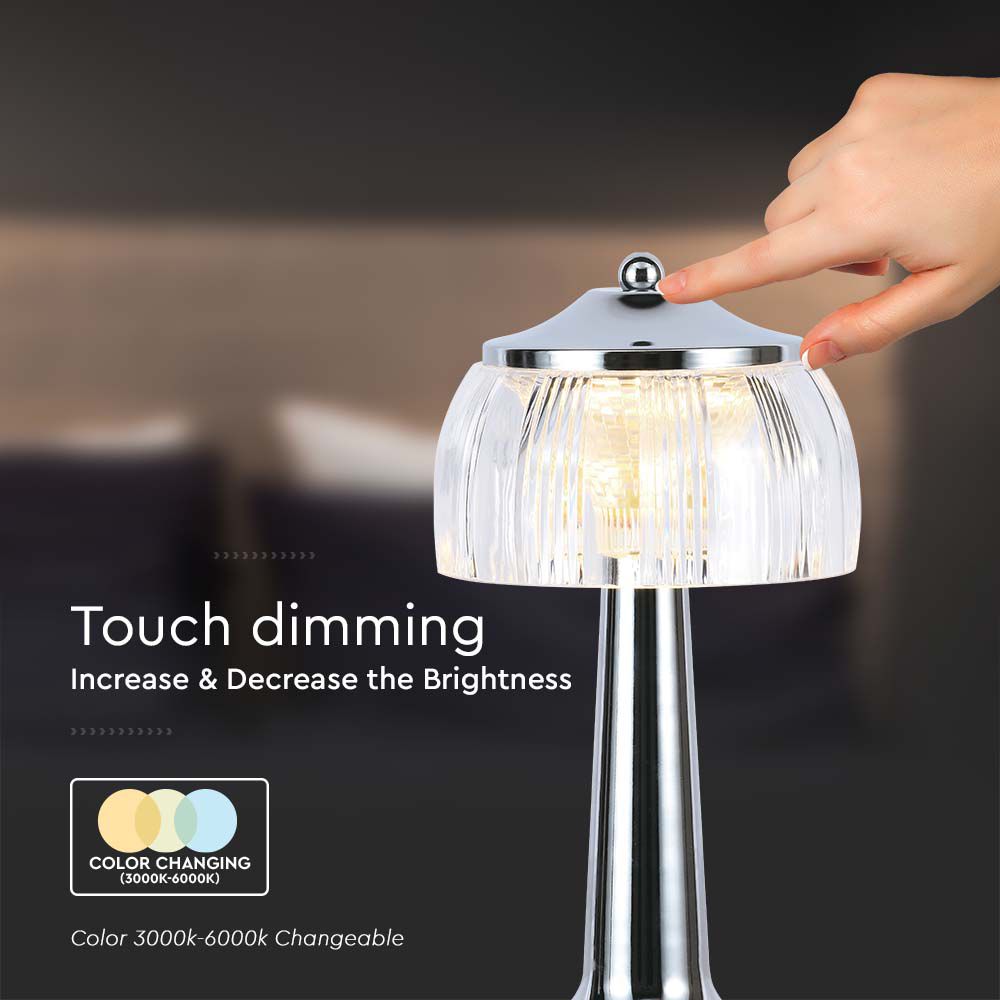 Touch dimming
Increase & Decrease the Brightness

COLOR CHANGING
(3000K-6000K)

Color 3000k-6000k Changeable