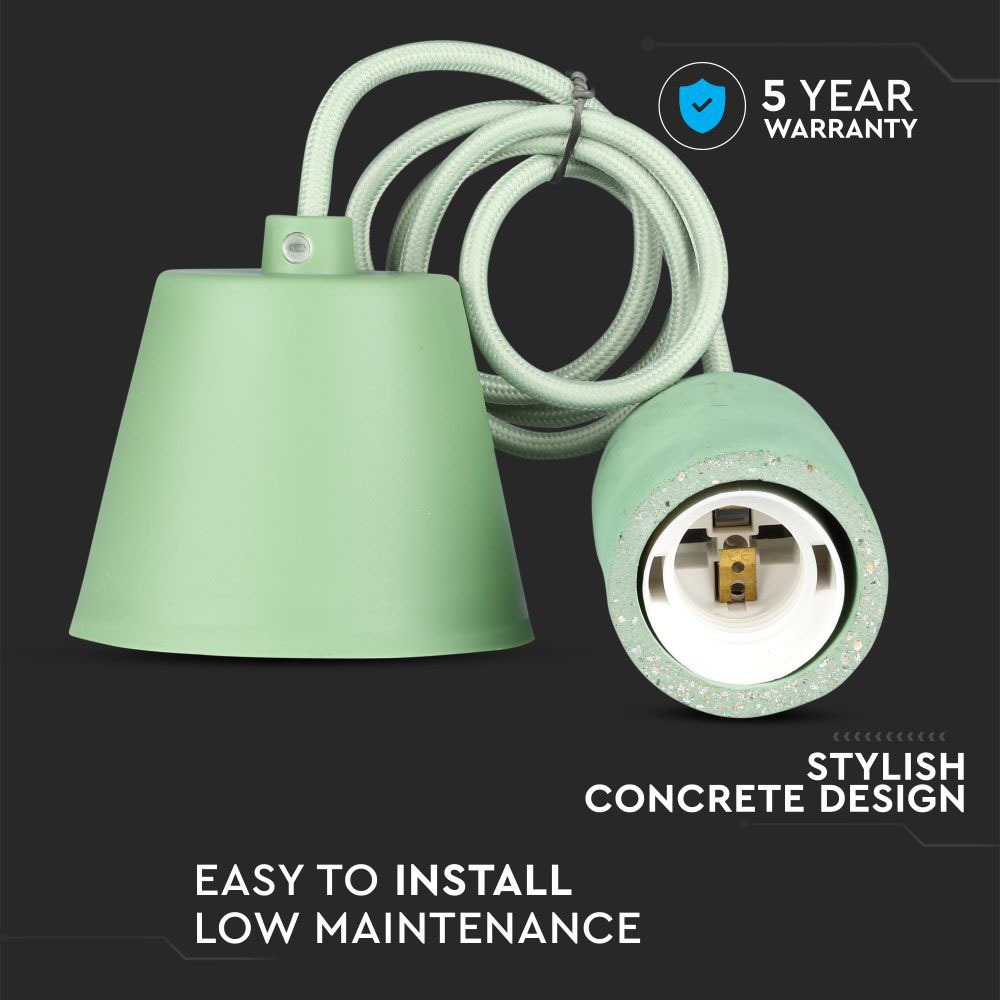 5 YEAR
WARRANTY

STYLISH
CONCRETE DESIGN

EASY TO INSTALL
LOW MAINTENANCE