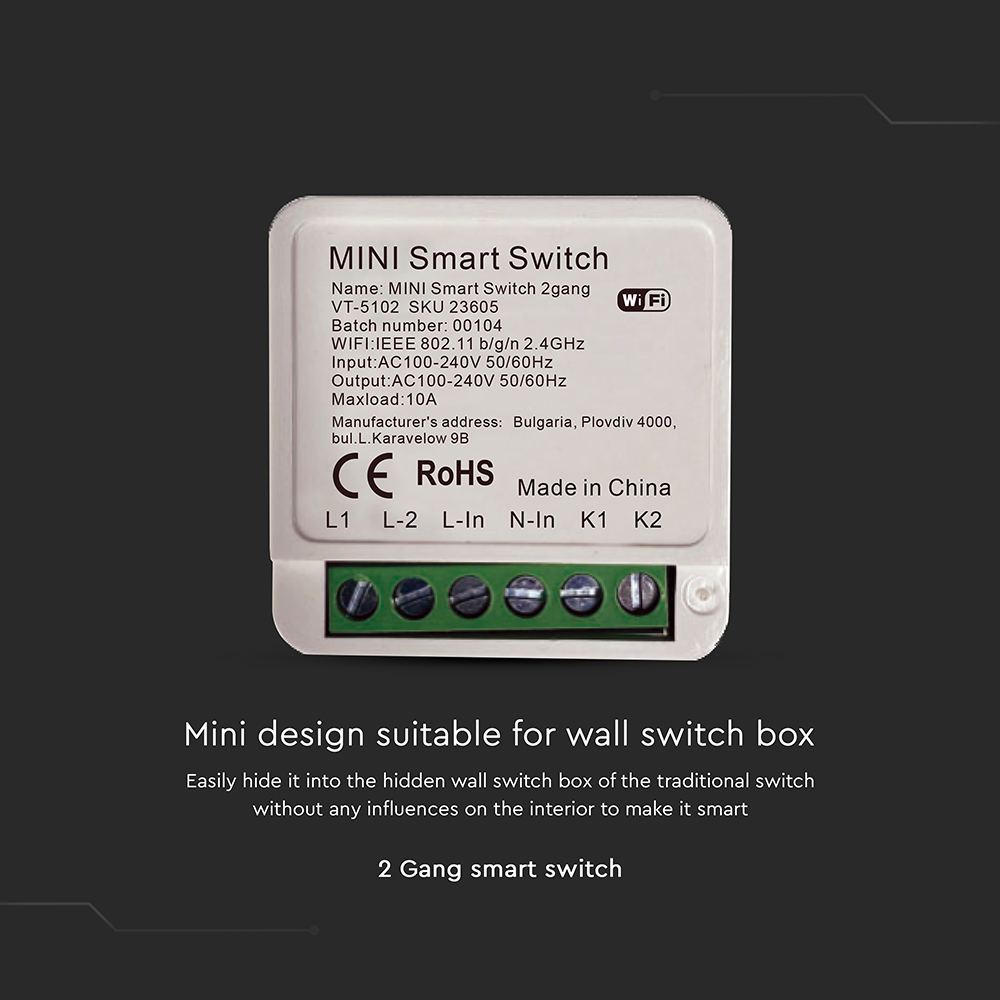 MINI Smart Switch

Name: MINI Smart Switch 2gang
VT-5102 SKU 23605
Batch number: 00104
WIFI:IEEE 802.11 b/g/n 2.4GHz
Input:AC100-240V 50/60Hz
Output:AC100-240V 50/60Hz
Maxload:10A
Manufacturer's address: Bulgaria, Plovdiv 4000, bul.L.Karavelow 9B

WiFi

CE RoHS Made in China

L1 L-2 L-In N-In K1 K2

Mini design suitable for wall switch box

Easily hide it into the hidden wall switch box of the traditional switch without any influences on the interior to make it smart

2 Gang smart switch