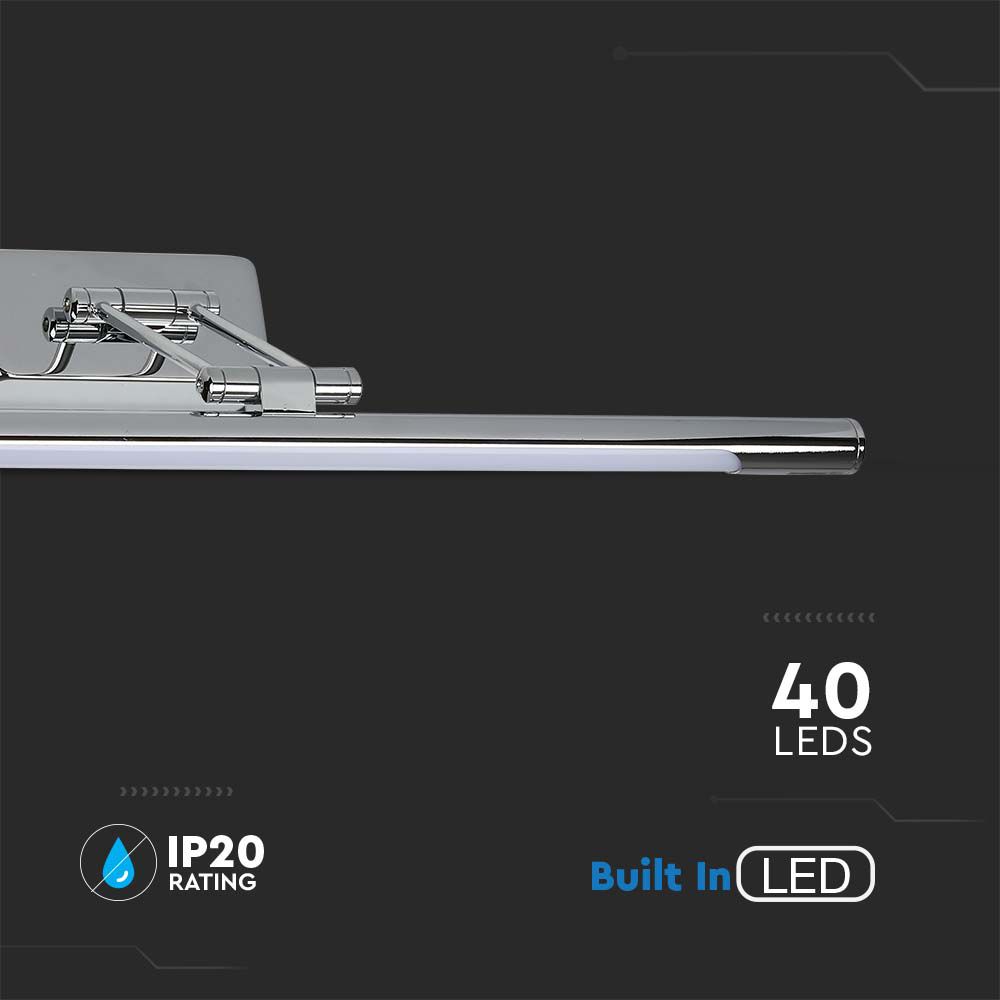 40
LEDS

IP20
RATING

Built In LED