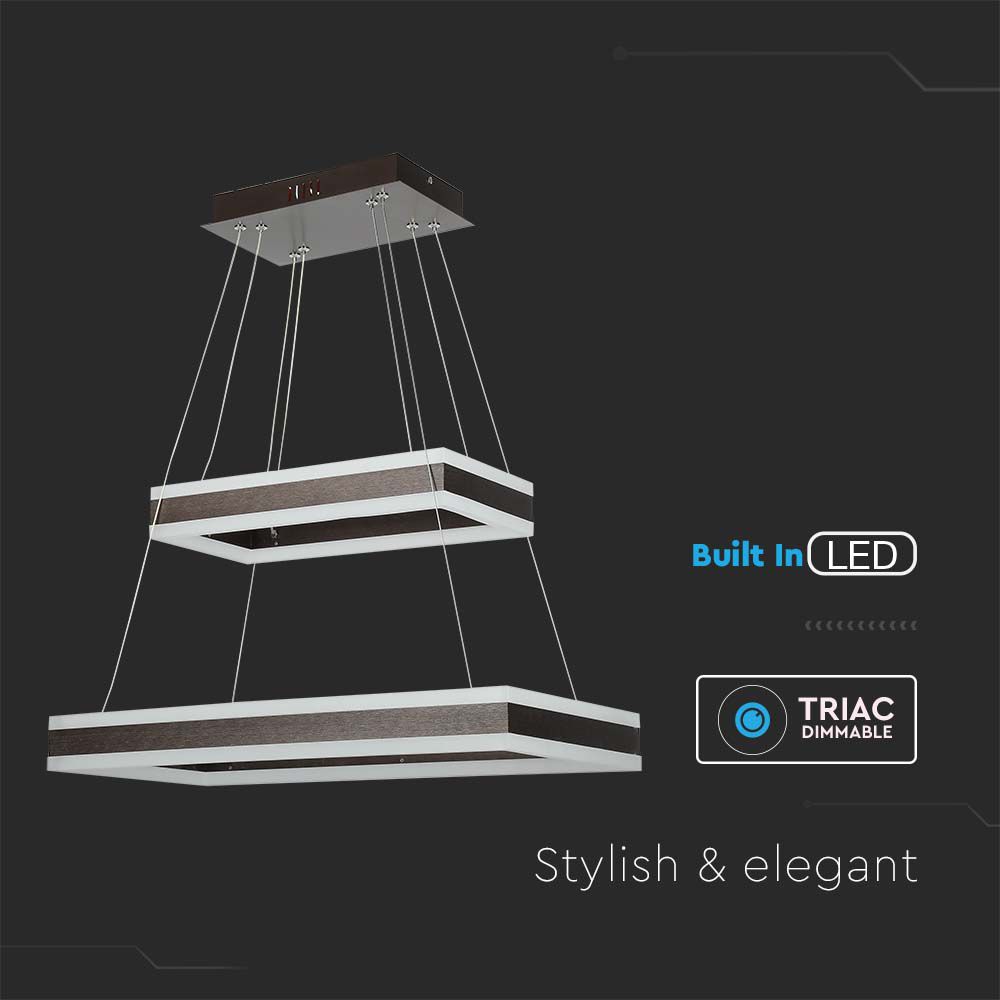 Built In LED

TRIAC
DIMMABLE

Stylish & elegant