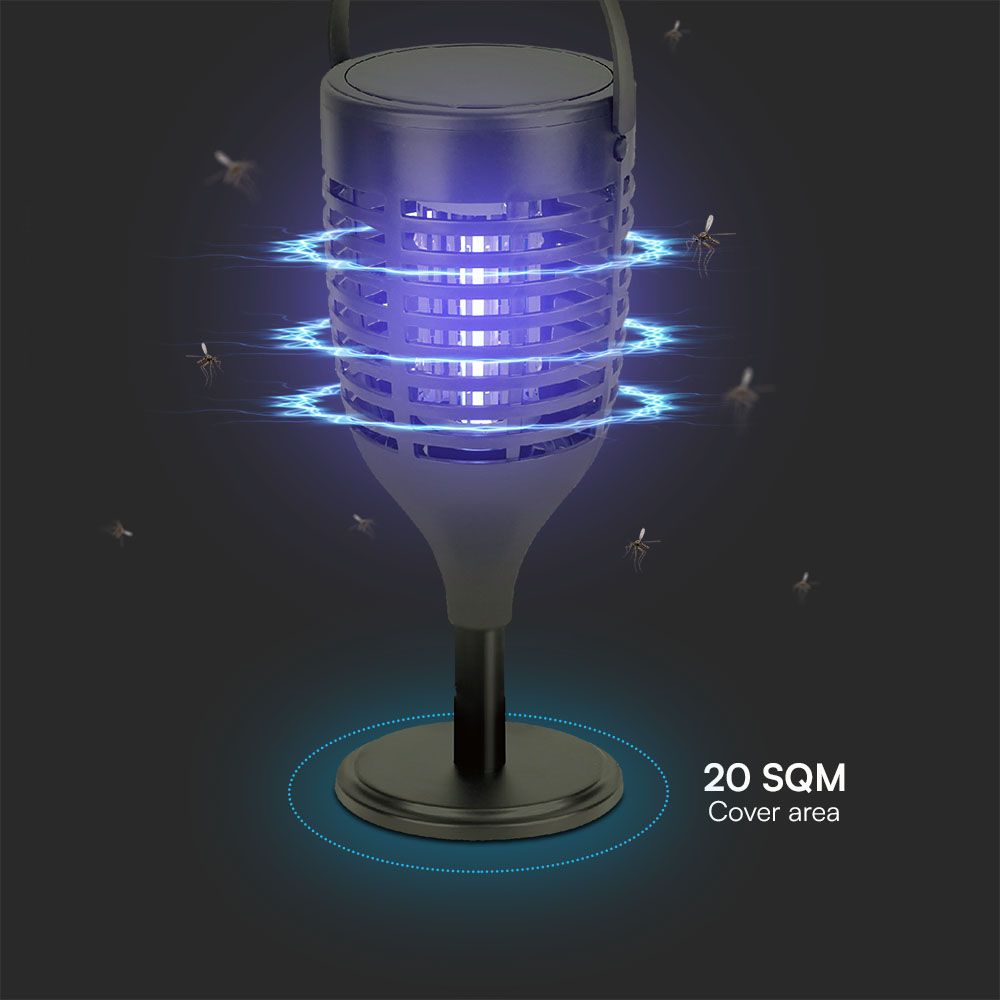 20 SQM
Cover area