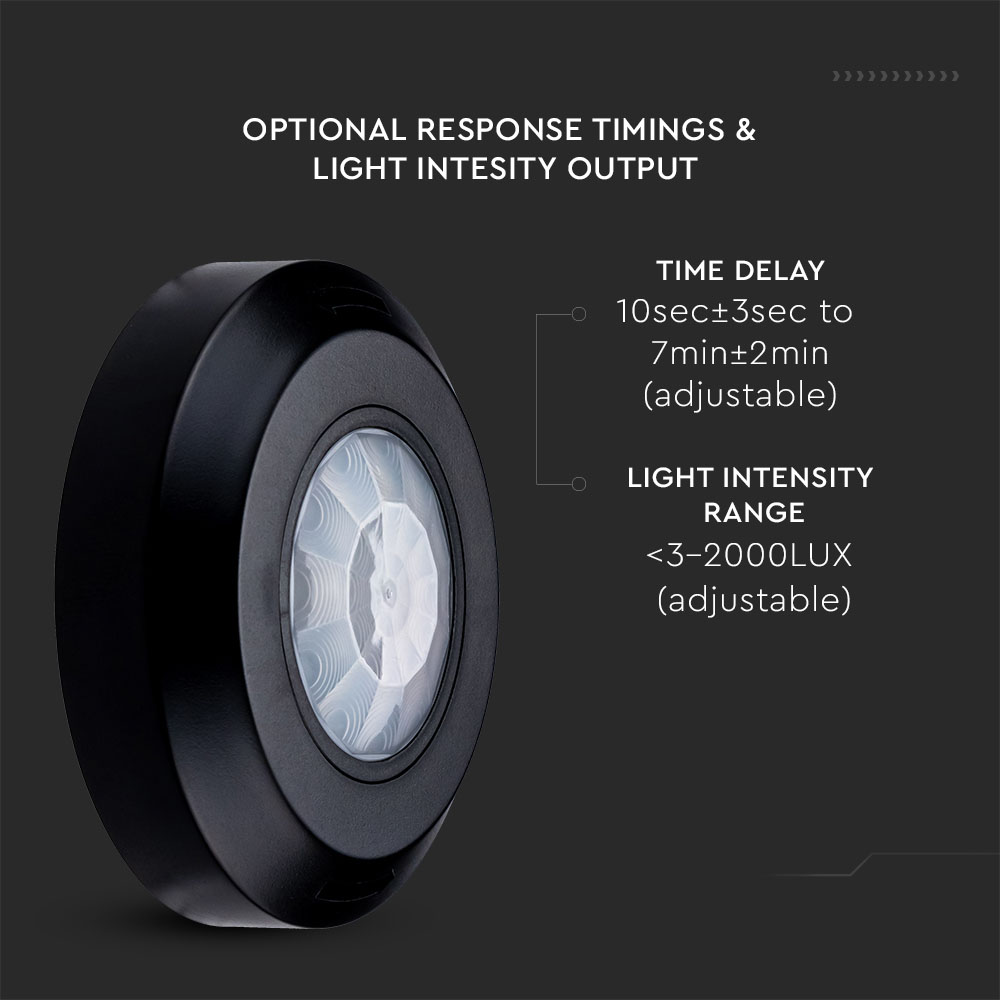 OPTIONAL RESPONSE TIMINGS & LIGHT INTESITY OUTPUT

TIME DELAY
10sec±3sec to 7min±2min (adjustable)

LIGHT INTENSITY RANGE
<3-2000LUX (adjustable)