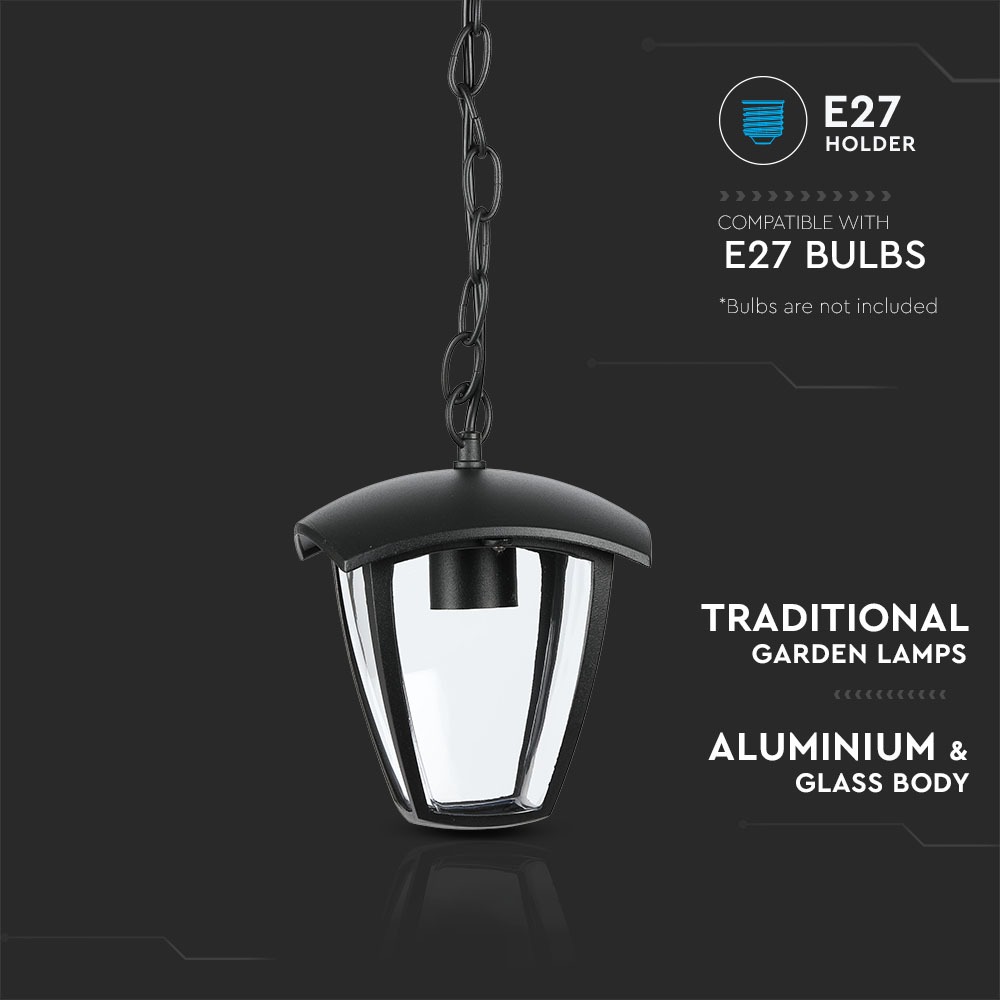 E27
HOLDER

COMPATIBLE WITH
E27 BULBS

*Bulbs are not included

TRADITIONAL
GARDEN LAMPS

ALUMINIUM &
GLASS BODY