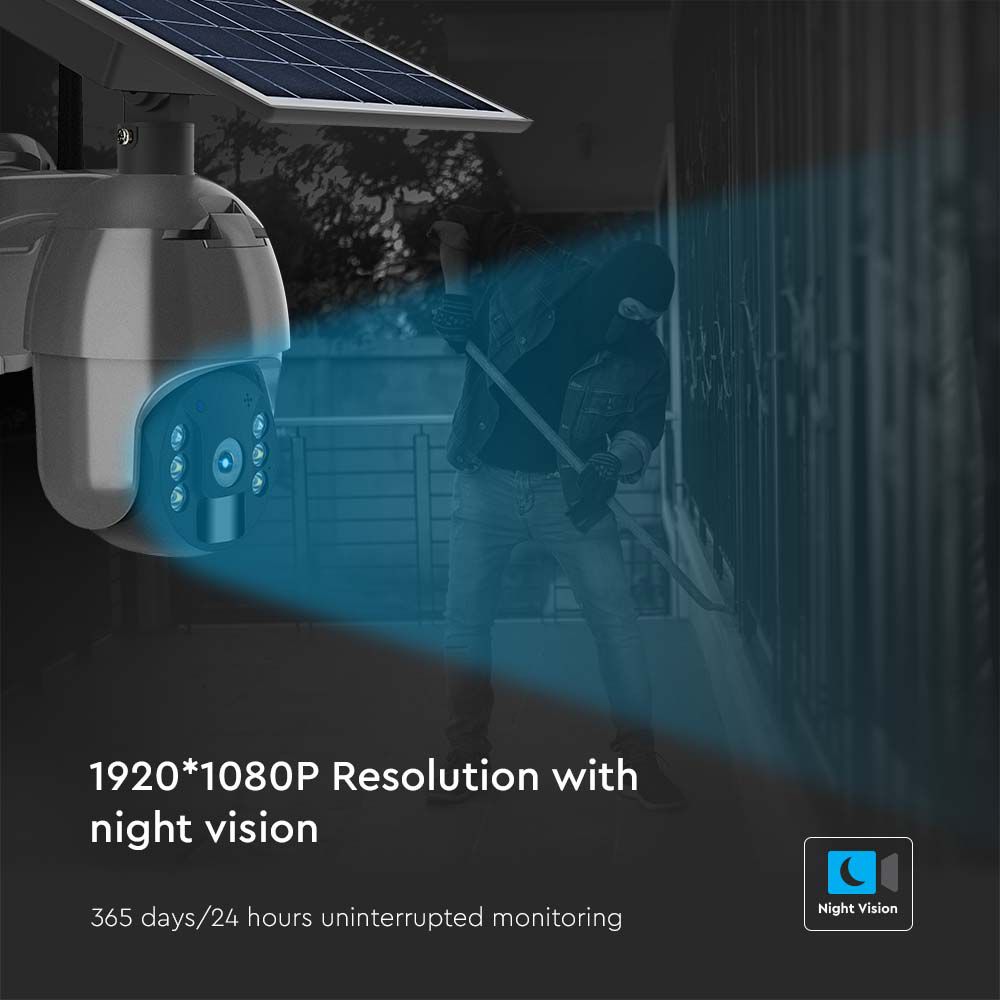 1920*1080P Resolution with night vision

365 days/24 hours uninterrupted monitoring

Night Vision