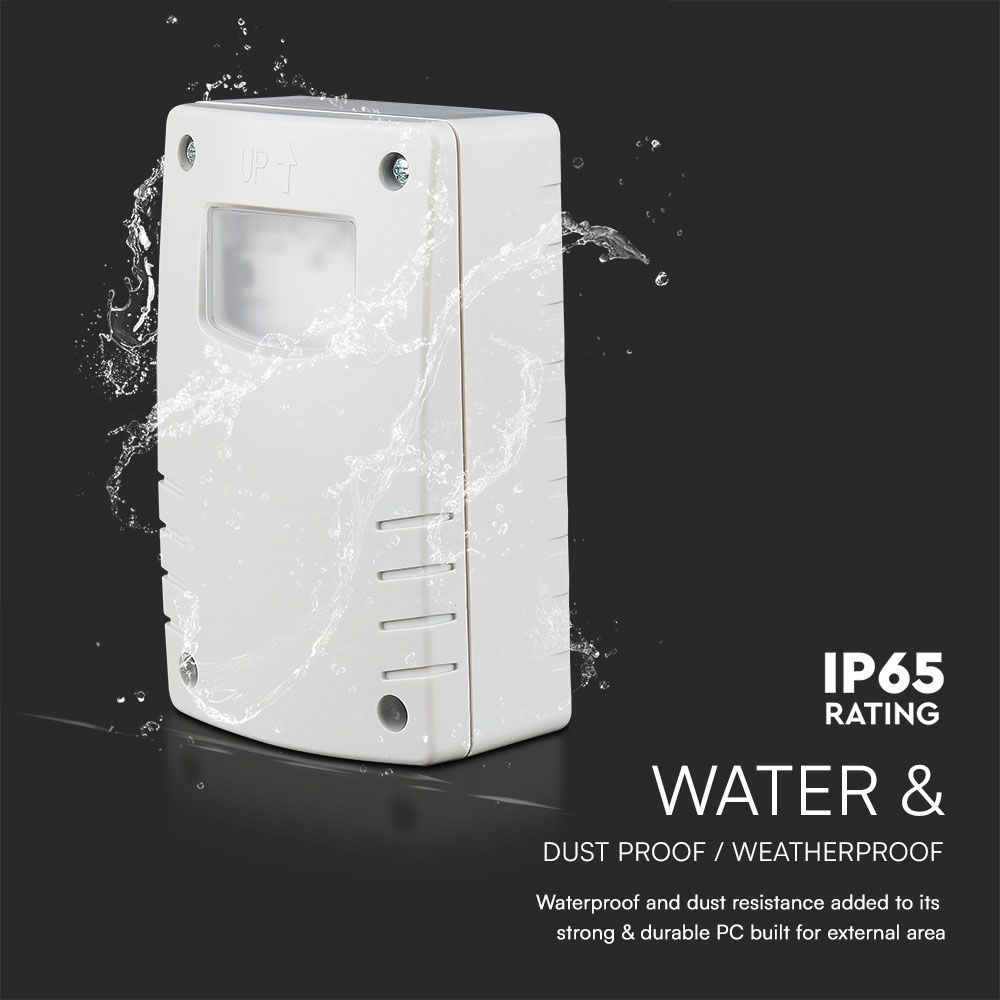 UP

IP65
RATING

WATER &

DUST PROOF / WEATHERPROOF

Waterproof and dust resistance added to its strong & durable PC built for external area