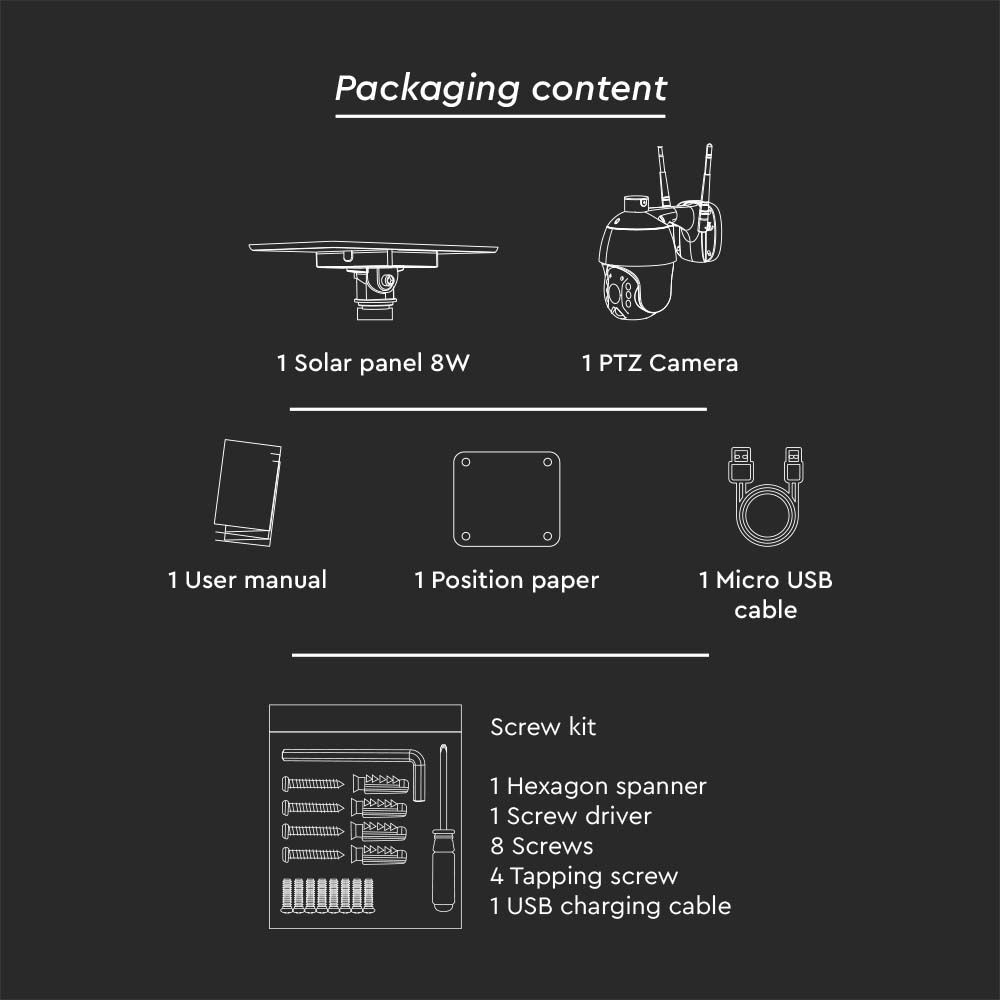 Packaging content

1 Solar panel 8W

1 PTZ Camera

1 User manual

1 Position paper

1 Micro USB cable

Screw kit

1 Hexagon spanner
1 Screw driver
8 Screws
4 Tapping screw
1 USB charging cable