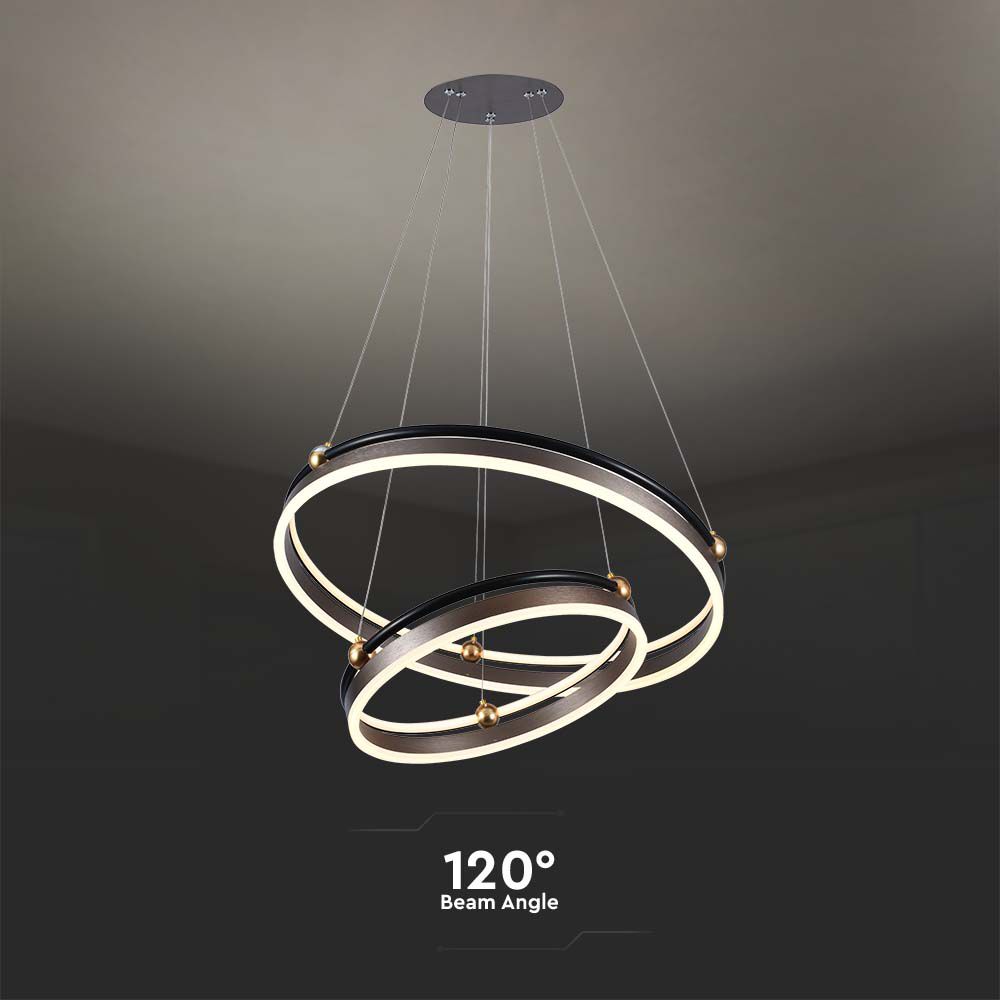 120°
Beam Angle