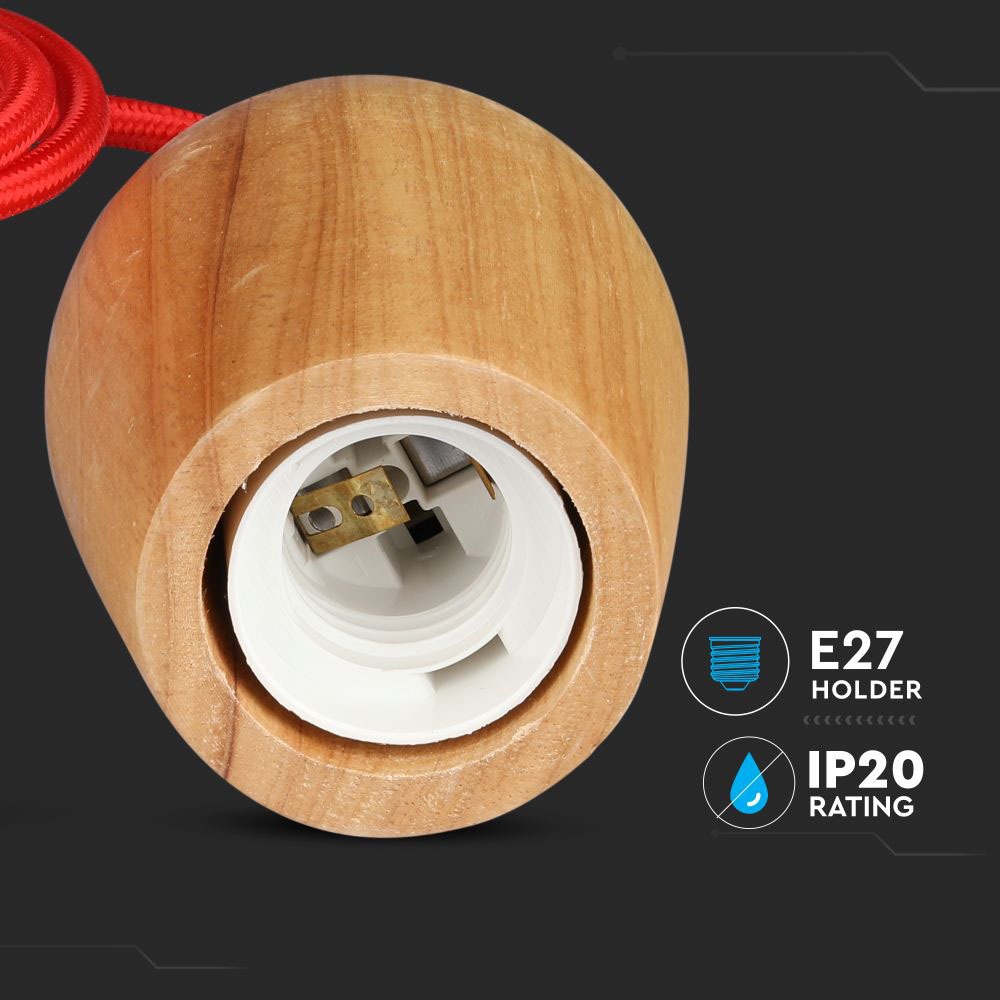 E27
HOLDER

IP20
RATING