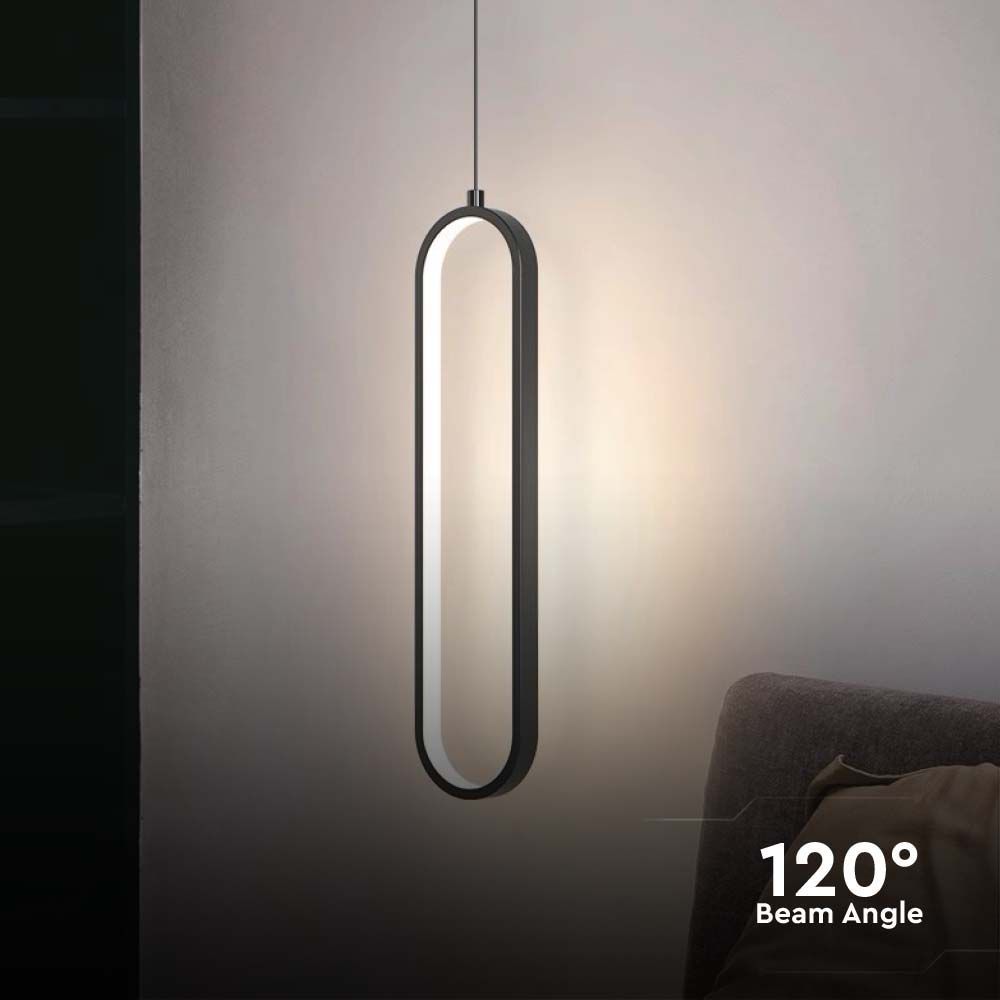 120°
Beam Angle