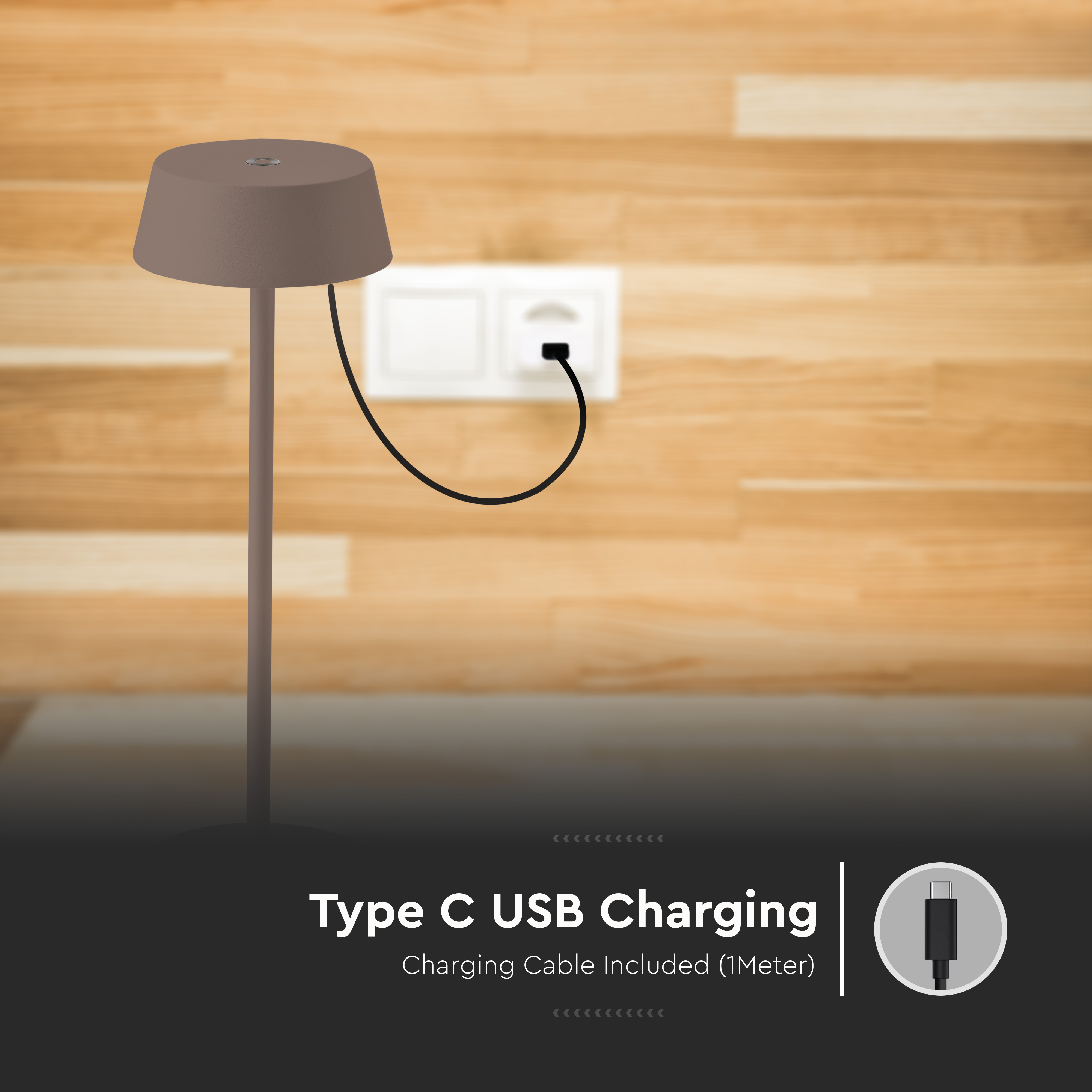 Type C USB Charging

Charging Cable Included (1Meter)